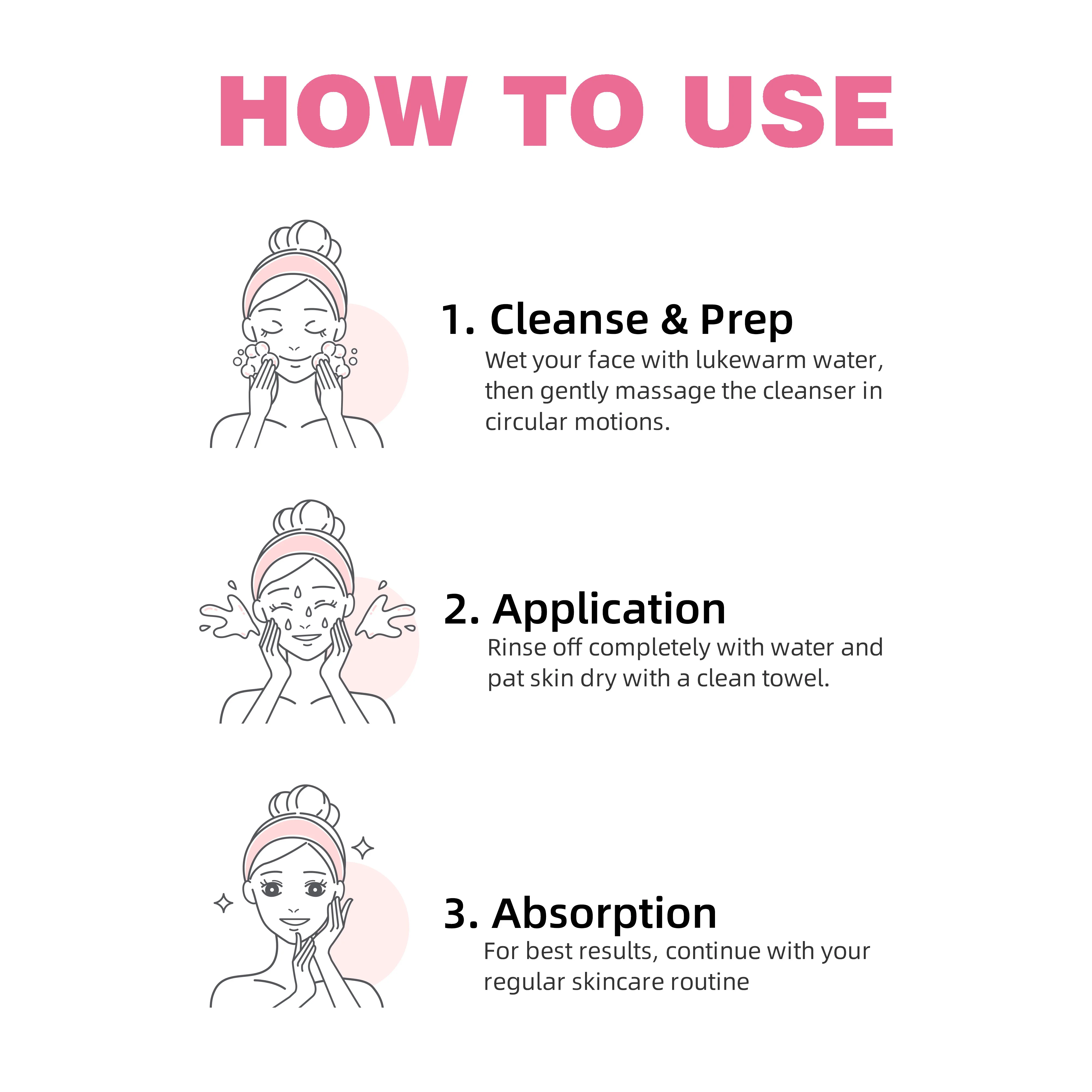 HOW TO USE

1. Cleanse & Prep
Wet your face with lukewarm water, then gently massage the cleanser in circular motions.

2. Application
Rinse off completely with water and pat skin dry with a clean towel.

3. Absorption
For best results, continue with your regular skincare routine