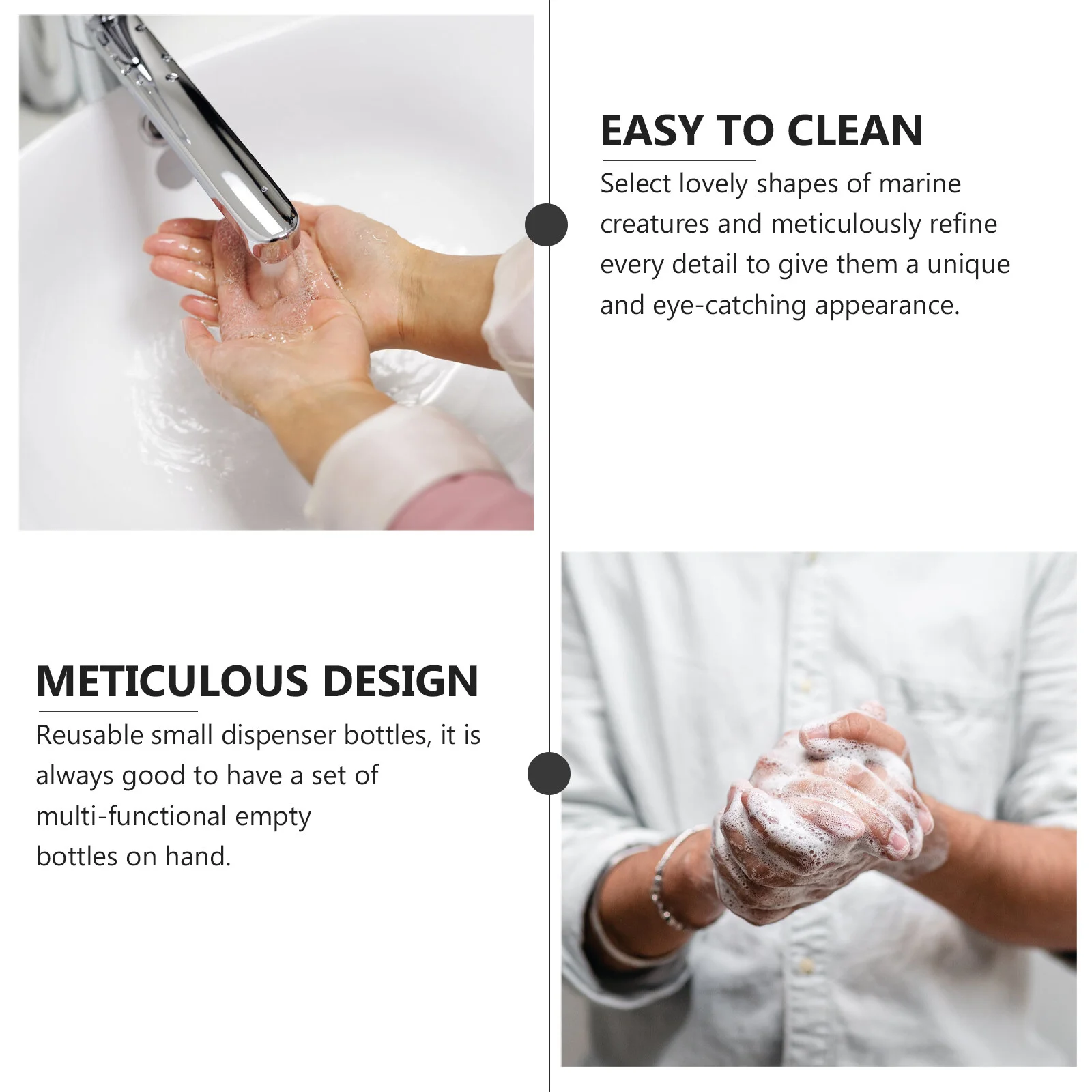 EASY TO CLEAN

Select lovely shapes of marine creatures and meticulously refine every detail to give them a unique and eye-catching appearance.

METICULOUS DESIGN

Reusable small dispenser bottles, it is always good to have a set of multi-functional empty bottles on hand.