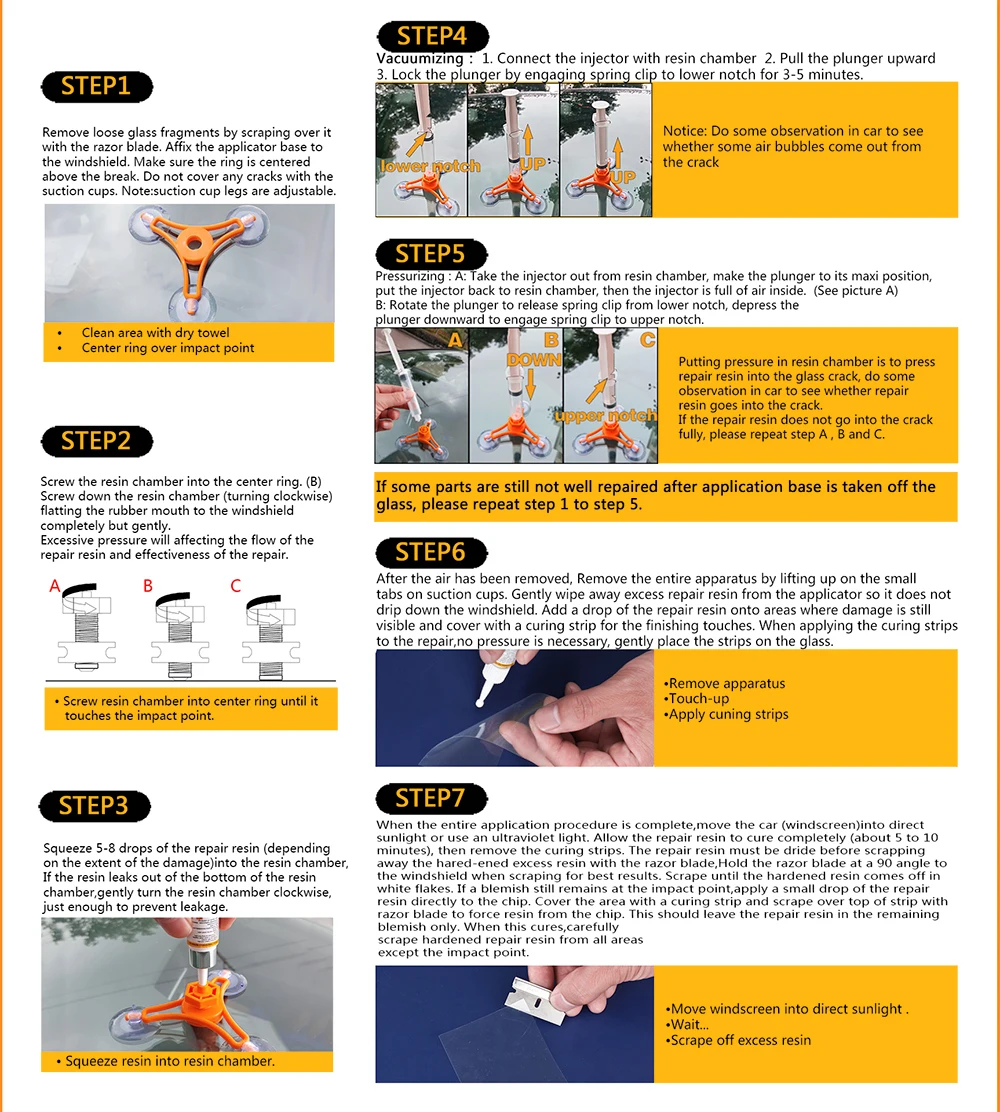 STEP1

Remove loose glass fragments by scraping over it with the razor blade. Affix the applicator base to the windshield. Make sure the ring is centered above the break. Do not cover any cracks with the suction cups. Note:suction cup legs are adjustable.

• Clean area with dry towel
• Center ring over impact point

STEP2

Screw the resin chamber into the center ring. (B) Screw down the resin chamber (turning clockwise) flatting the rubber mouth to the windshield completely but gently.
Excessive pressure will affecting the flow of the repair resin and effectiveness of the repair.

A B C

• Screw resin chamber into center ring until it touches the impact point.

STEP3

Squeeze 5-8 drops of the repair resin (depending on the extent of the damage)into the resin chamber, If the resin leaks out of the bottom of the resin chamber,gently turn the resin chamber clockwise, just enough to prevent leakage.

• Squeeze resin into resin chamber.

STEP4

Vacuumizing : 1. Connect the injector with resin chamber 2. Pull the plunger upward 3. Lock the plunger by engaging spring clip to lower notch for 3-5 minutes.

lower notch UP UP

Notice: Do some observation in car to see whether some air bubbles come out from the crack

STEP5

Pressurizing : A: Take the injector out from resin chamber, make the plunger to its maxi position, put the injector back to resin chamber, then the injector is full of air inside. (See picture A)
B: Rotate the plunger to release spring clip from lower notch, depress the plunger downward to engage spring clip to upper notch.

A B DOWN C upper notch

Putting pressure in resin chamber is to press repair resin into the glass crack, do some observation in car to see whether repair resin goes into the crack.
If the repair resin does not go into the crack fully, please repeat step A , B and C.

If some parts are still not well repaired after application base is taken off the glass, please repeat step 1 to step 5.

STEP6

After the air has been removed, Remove the entire apparatus by lifting up on the small tabs on suction cups. Gently wipe away excess repair resin from the applicator so it does not drip down the windshield. Add a drop of the repair resin onto areas where damage is still visible and cover with a curing strip for the finishing touches. When applying the curing strips to the repair,no pressure is necessary, gently place the strips on the glass.

•Remove apparatus
•Touch-up
•Apply cuning strips

STEP7

When the entire application procedure is complete,move the car (windscreen)into direct sunlight or use an ultraviolet light. Allow the repair resin to cure completely (about 5 to 10 minutes), then remove the curing strips. The repair resin must be dride before scrapping away the hared-ened excess resin with the razor blade,Hold the razor blade at a 90 angle to the windshield when scraping for best results. Scrape until the hardened resin comes off in white flakes. If a blemish still remains at the impact point,apply a small drop of the repair resin directly to the chip. Cover the area with a curing strip and scrape over top of strip with razor blade to force resin from the chip. This should leave the repair resin in the remaining blemish only. When this cures,carefully scrape hardened repair resin from all areas except the impact point.

•Move windscreen into direct sunlight .
•Wait...
•Scrape off excess resin