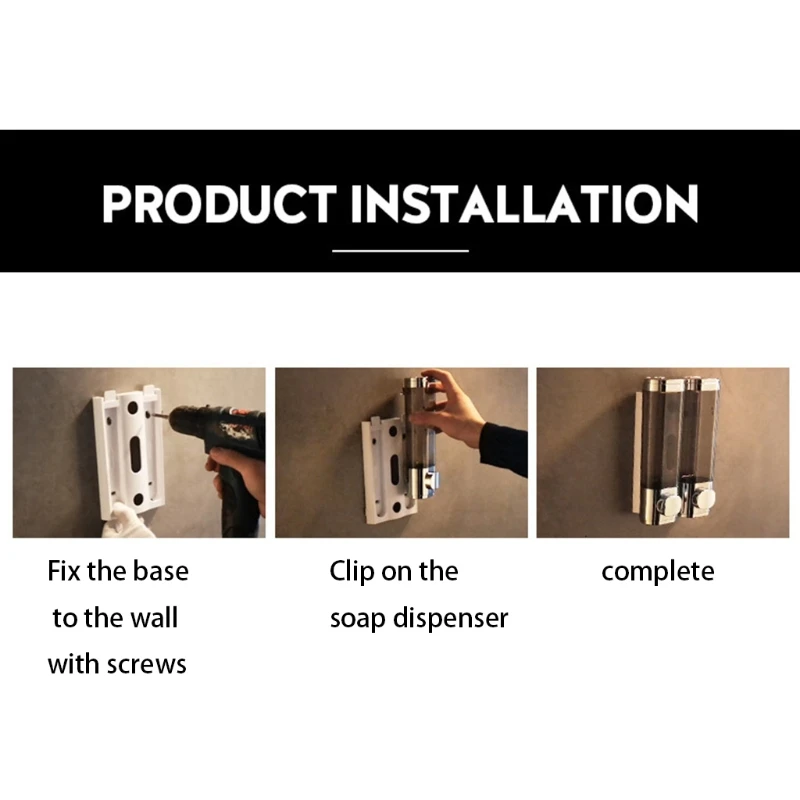 PRODUCT INSTALLATION

Fix the base to the wall with screws

Clip on the soap dispenser

complete