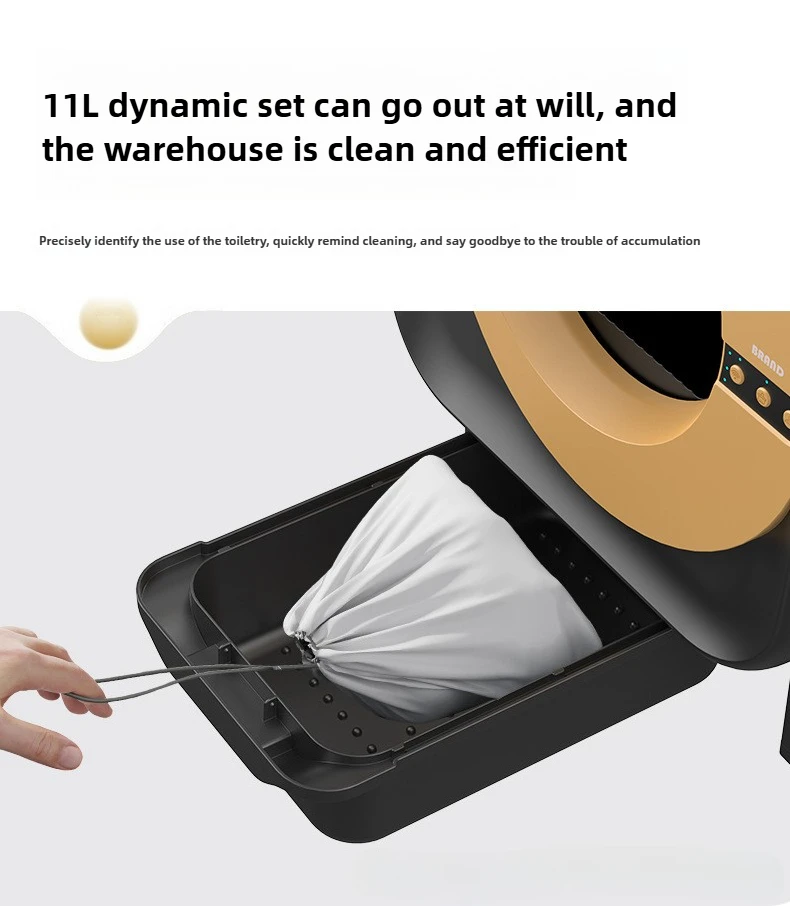 11L dynamic set can go out at will, and the warehouse is clean and efficient

Precisely identify the use of the toiletry, quickly remind cleaning, and say goodbye to the trouble of accumulation

BRAND