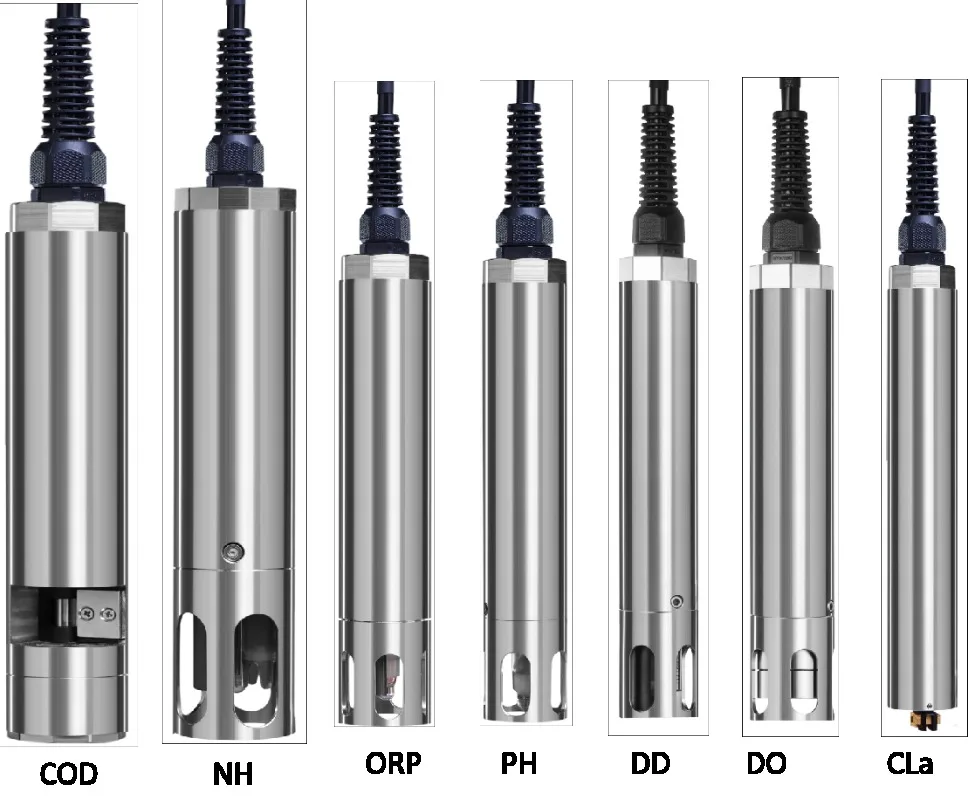 COD NH ORP PH DD DO CLa