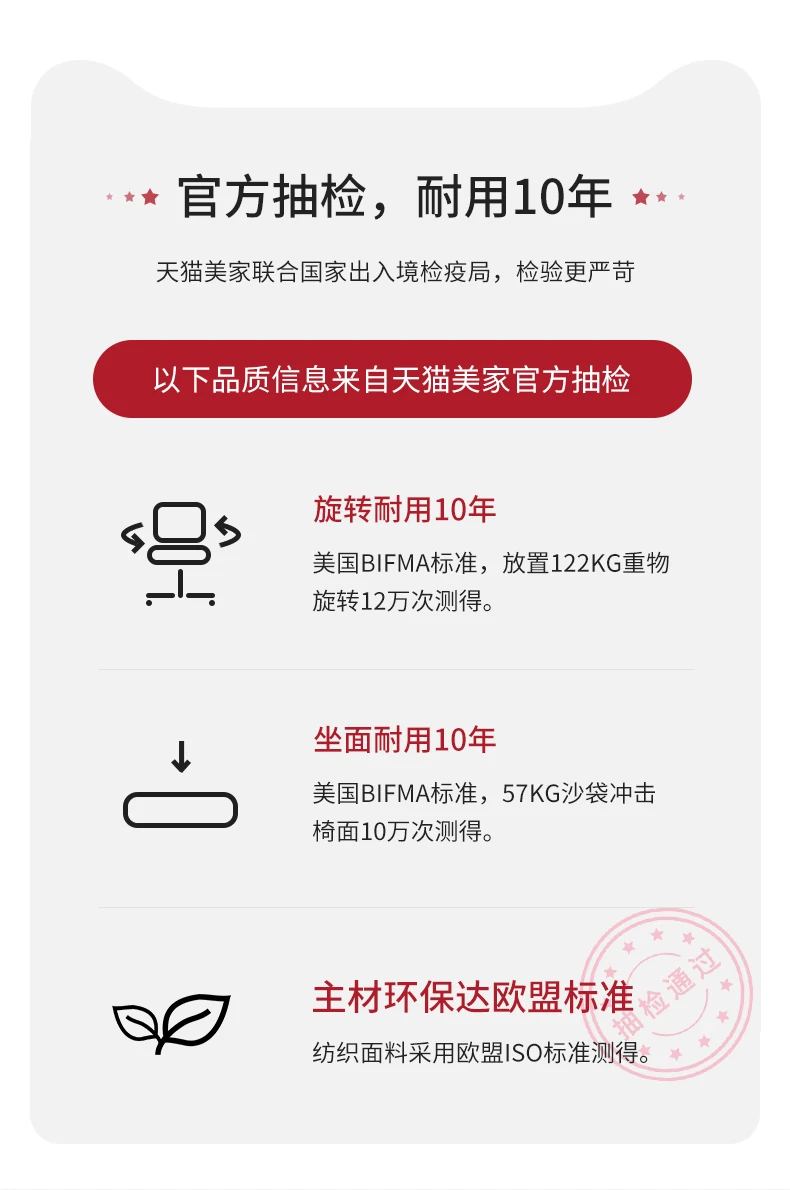 官方抽检，耐用10年

天猫美家联合国家出入境检疫局，检验更严苛

以下品质信息来自天猫美家官方抽检

旋转耐用10年

美国BIFMA标准，放置122KG重物旋转12万次测得。

坐面耐用10年

美国BIFMA标准，57KG沙袋冲击椅面10万次测得。

主材环保达欧盟标准

纺织面料采用欧盟ISO标准测得。

抽检通过