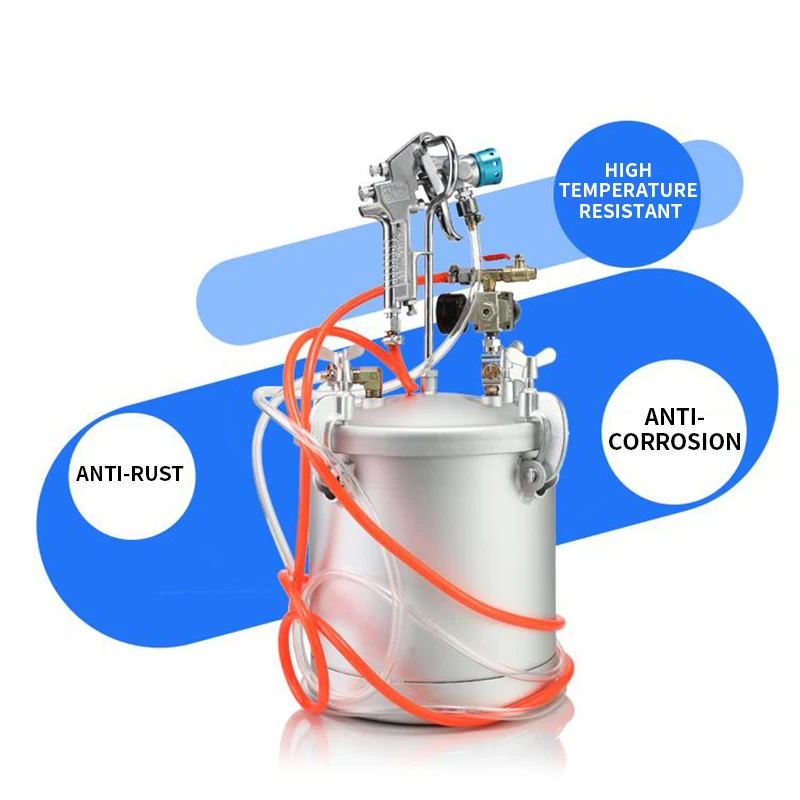 HIGH TEMPERATURE RESISTANT

ANTI-CORROSION

ANTI-RUST