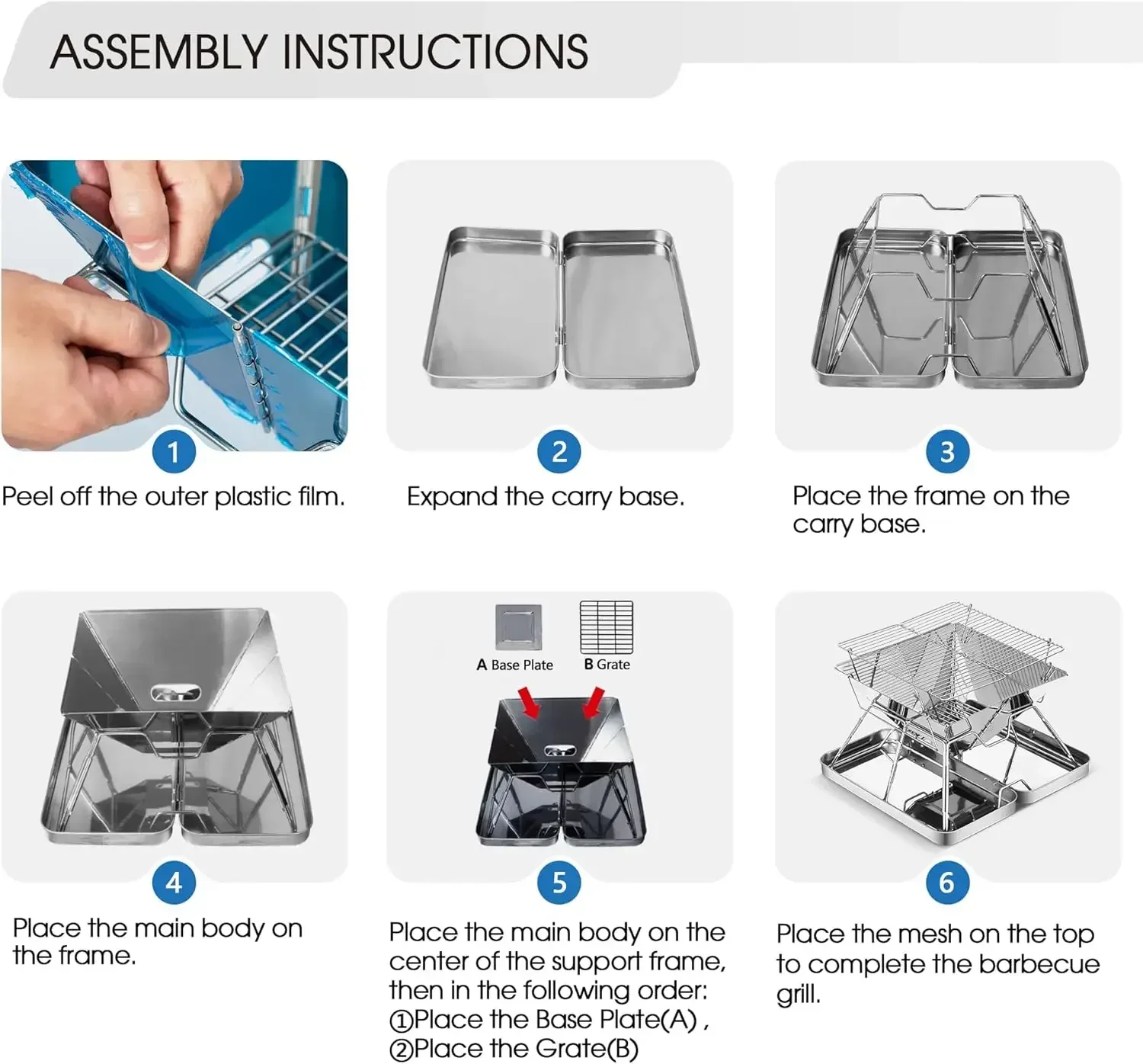 ASSEMBLY INSTRUCTIONS

1
Peel off the outer plastic film.

2
Expand the carry base.

3
Place the frame on the carry base.

4
Place the main body on the frame.

A Base Plate
B Grate

5
Place the main body on the center of the support frame, then in the following order:
①Place the Base Plate(A) ,
②Place the Grate(B)

6
Place the mesh on the top to complete the barbecue grill.