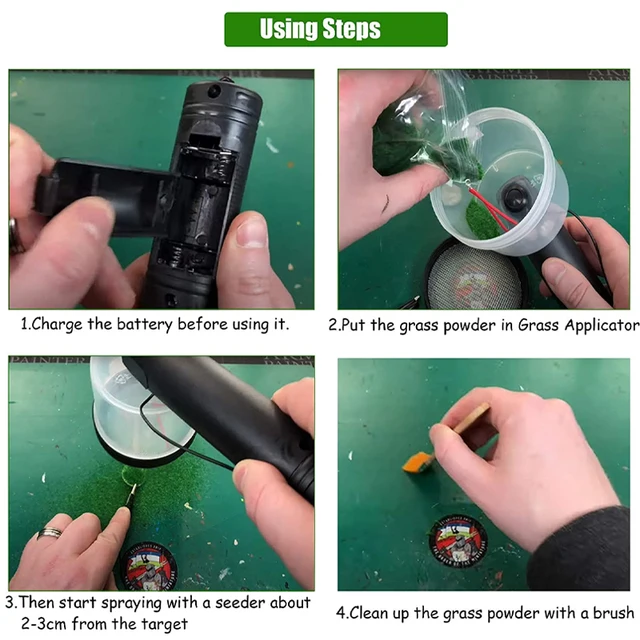 Using Steps

1.Charge the battery before using it.

2.Put the grass powder in Grass Applicator

3.Then start spraying with a seeder about 2-3cm from the target

4.Clean up the grass powder with a brush