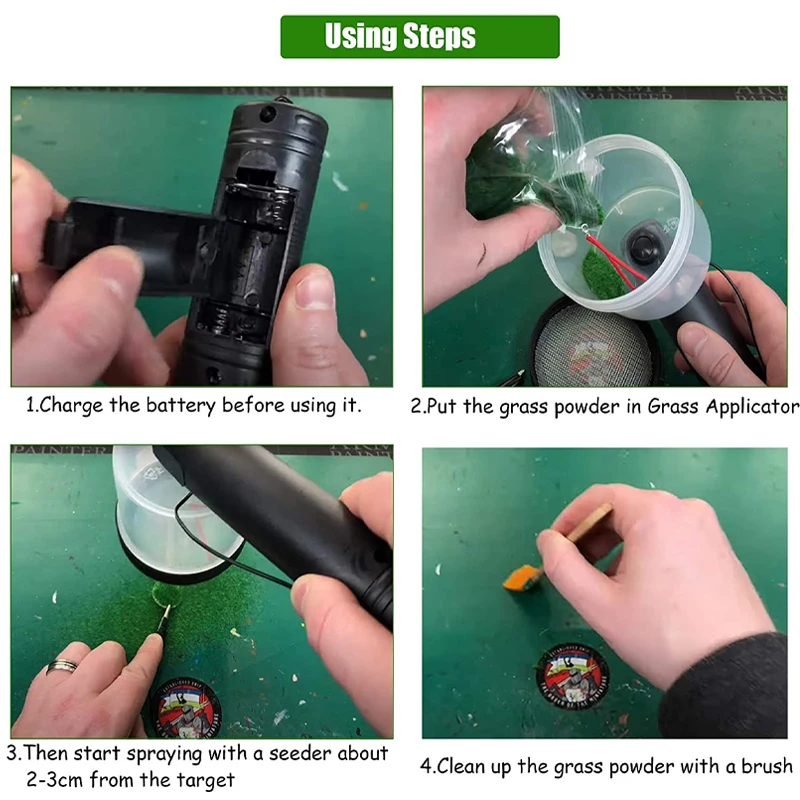 Using Steps

1.Charge the battery before using it.

2.Put the grass powder in Grass Applicator

3.Then start spraying with a seeder about 2-3cm from the target

4.Clean up the grass powder with a brush