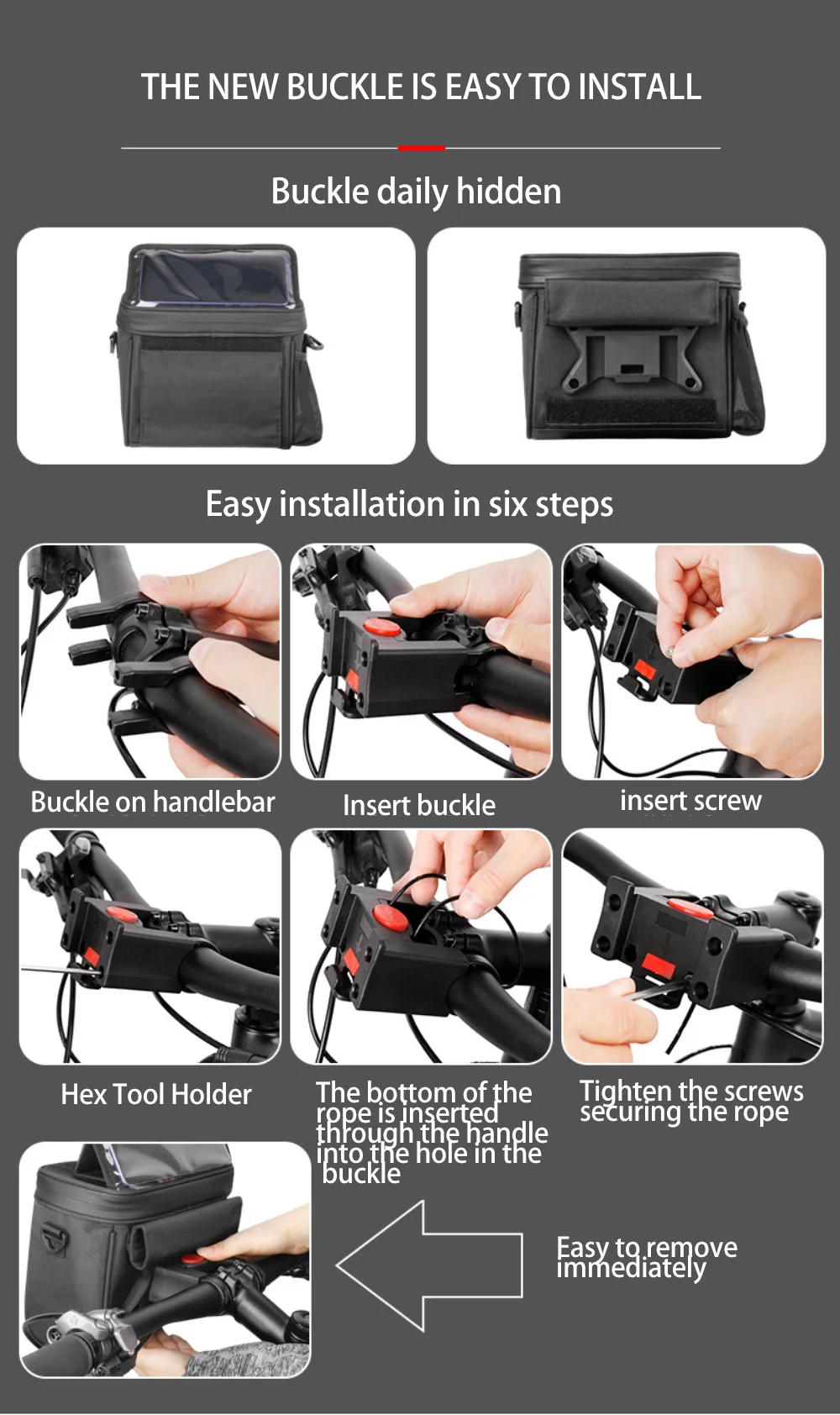 THE NEW BUCKLE IS EASY TO INSTALL

Buckle daily hidden

Easy installation in six steps

Buckle on handlebar

Insert buckle

insert screw

Hex Tool Holder

The bottom of the rope is inserted through the handle into the hole in the buckle

Tighten the screws securing the rope

Easy to remove immediately