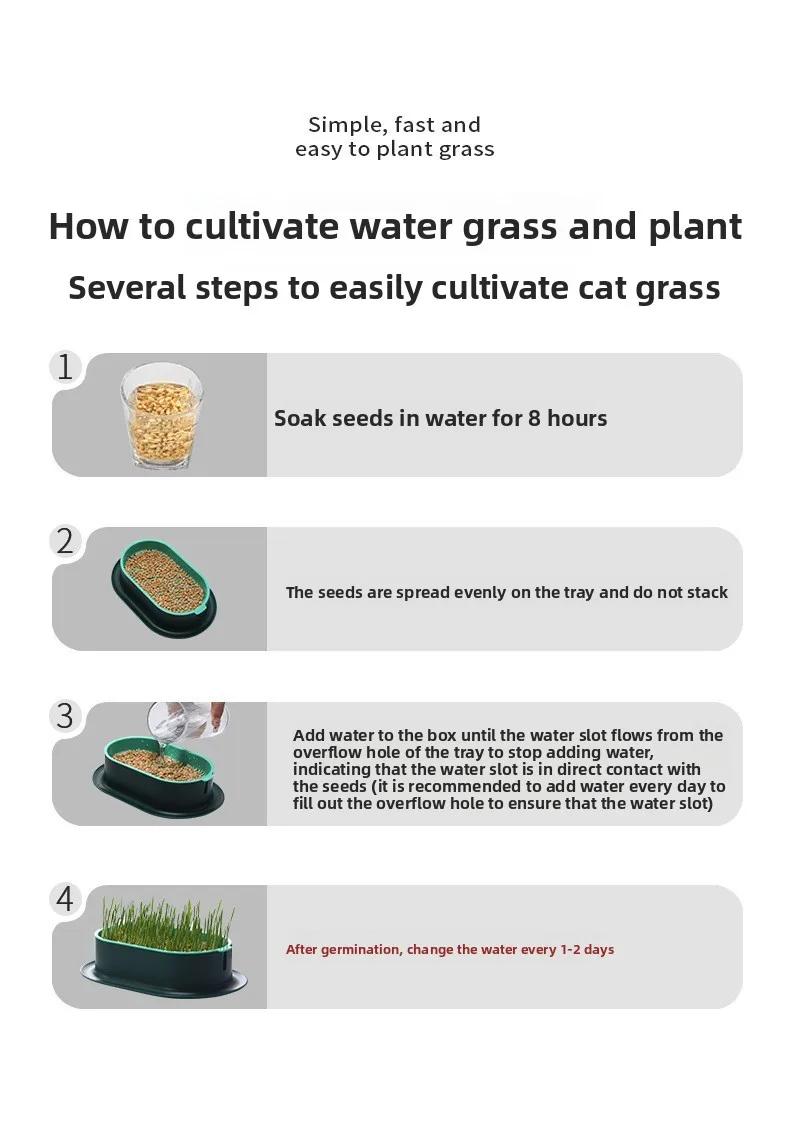 Simple, fast and
easy to plant grass

How to cultivate water grass and plant

Several steps to easily cultivate cat grass

1

Soak seeds in water for 8 hours

2

The seeds are spread evenly on the tray and do not stack

3

Add water to the box until the water slot flows from the overflow hole of the tray to stop adding water, indicating that the water slot is in direct contact with the seeds (it is recommended to add water every day to fill out the overflow hole to ensure that the water slot)

4

After germination, change the water every 1-2 days