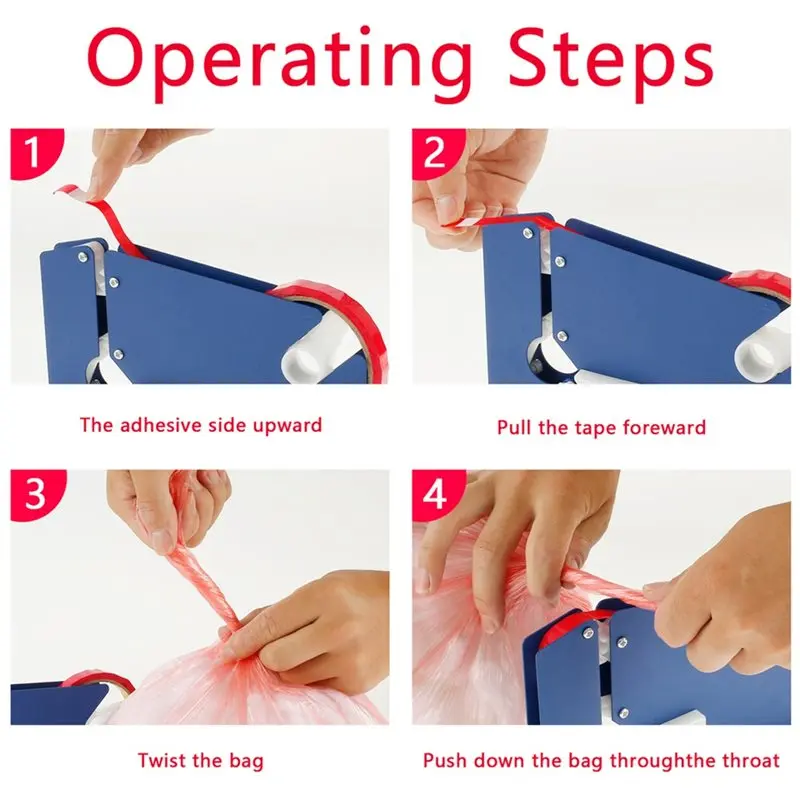 Operating Steps

1

The adhesive side upward

2

Pull the tape foreward

3

Twist the bag

4

Push down the bag throughthe throat