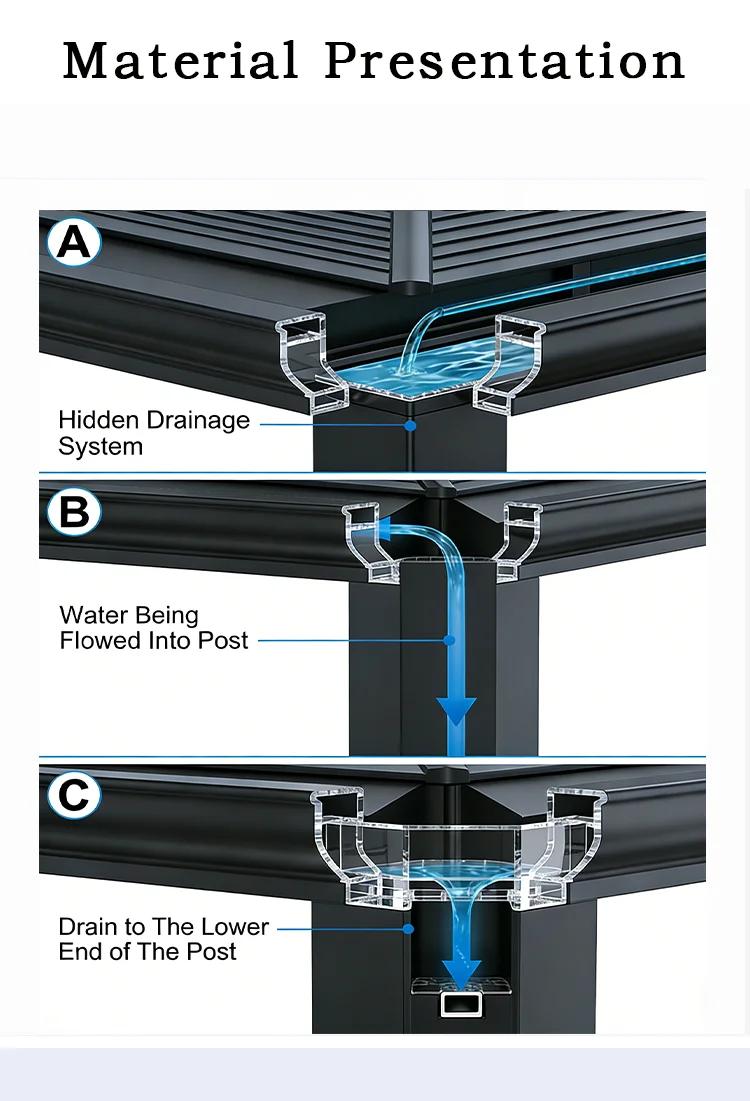 Material Presentation

A

Hidden Drainage System

B

Water Being Flowed Into Post

C

Drain to The Lower End of The Post