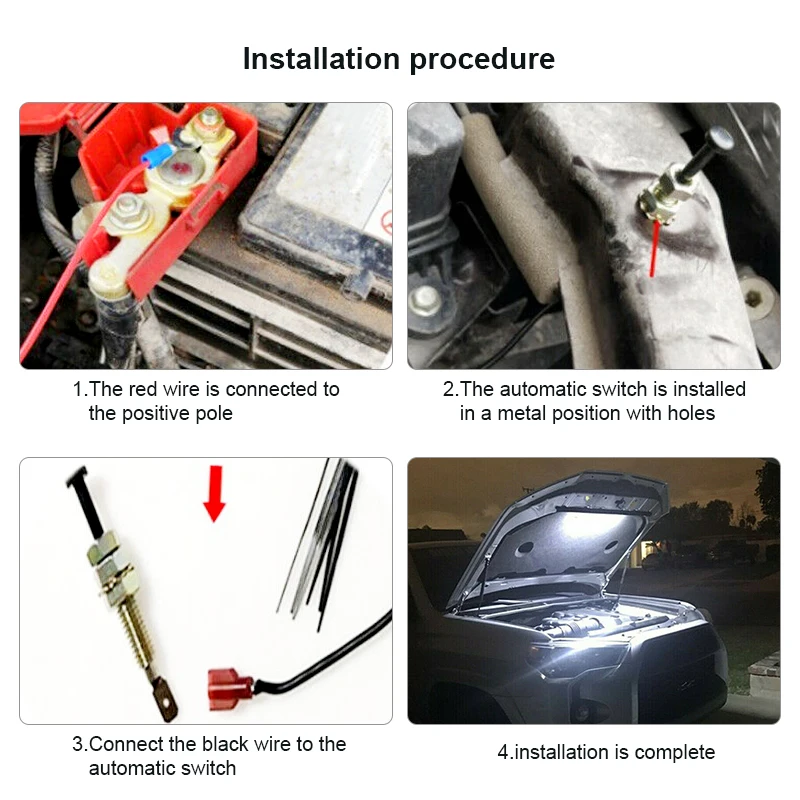 Installation procedure

1.The red wire is connected to the positive pole

2.The automatic switch is installed in a metal position with holes

3.Connect the black wire to the automatic switch

4.installation is complete