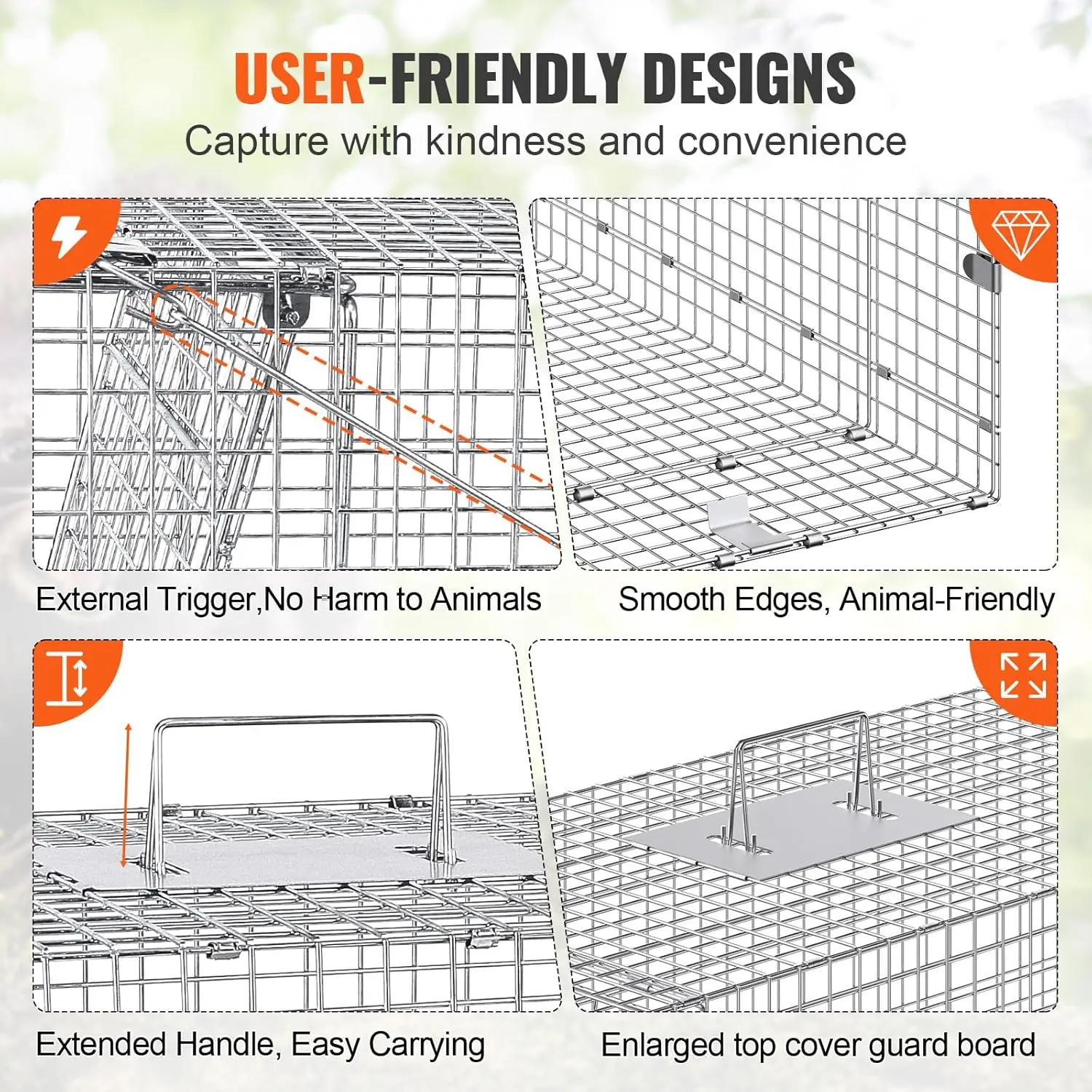 USER-FRIENDLY DESIGNS

Capture with kindness and convenience

External Trigger,No Harm to Animals

Smooth Edges, Animal-Friendly

Extended Handle, Easy Carrying

Enlarged top cover guard board