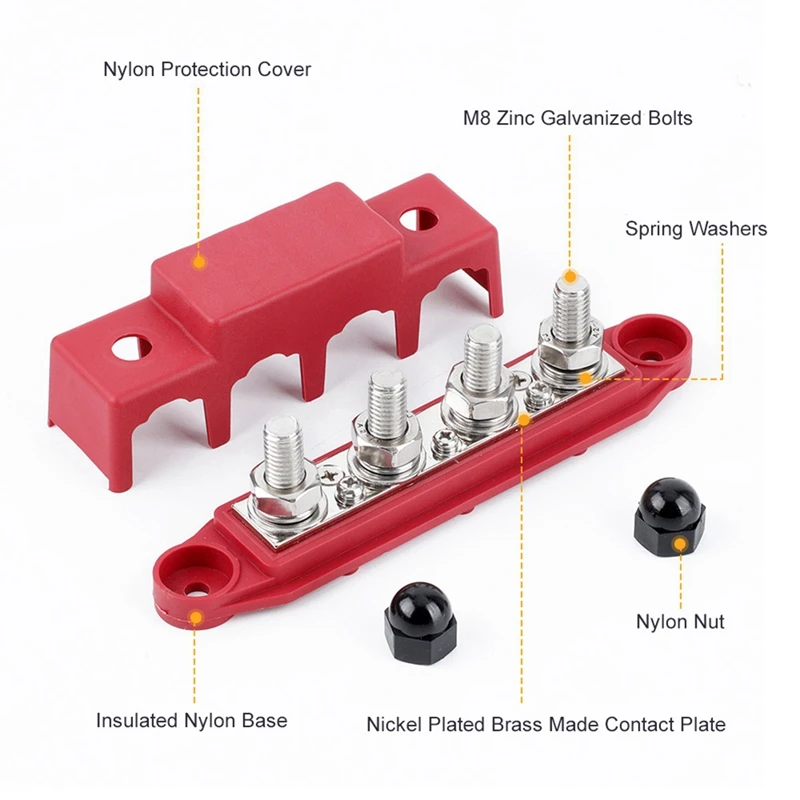 Nylon Protection Cover

M8 Zinc Galvanized Bolts

Spring Washers

Nylon Nut

Insulated Nylon Base

Nickel Plated Brass Made Contact Plate