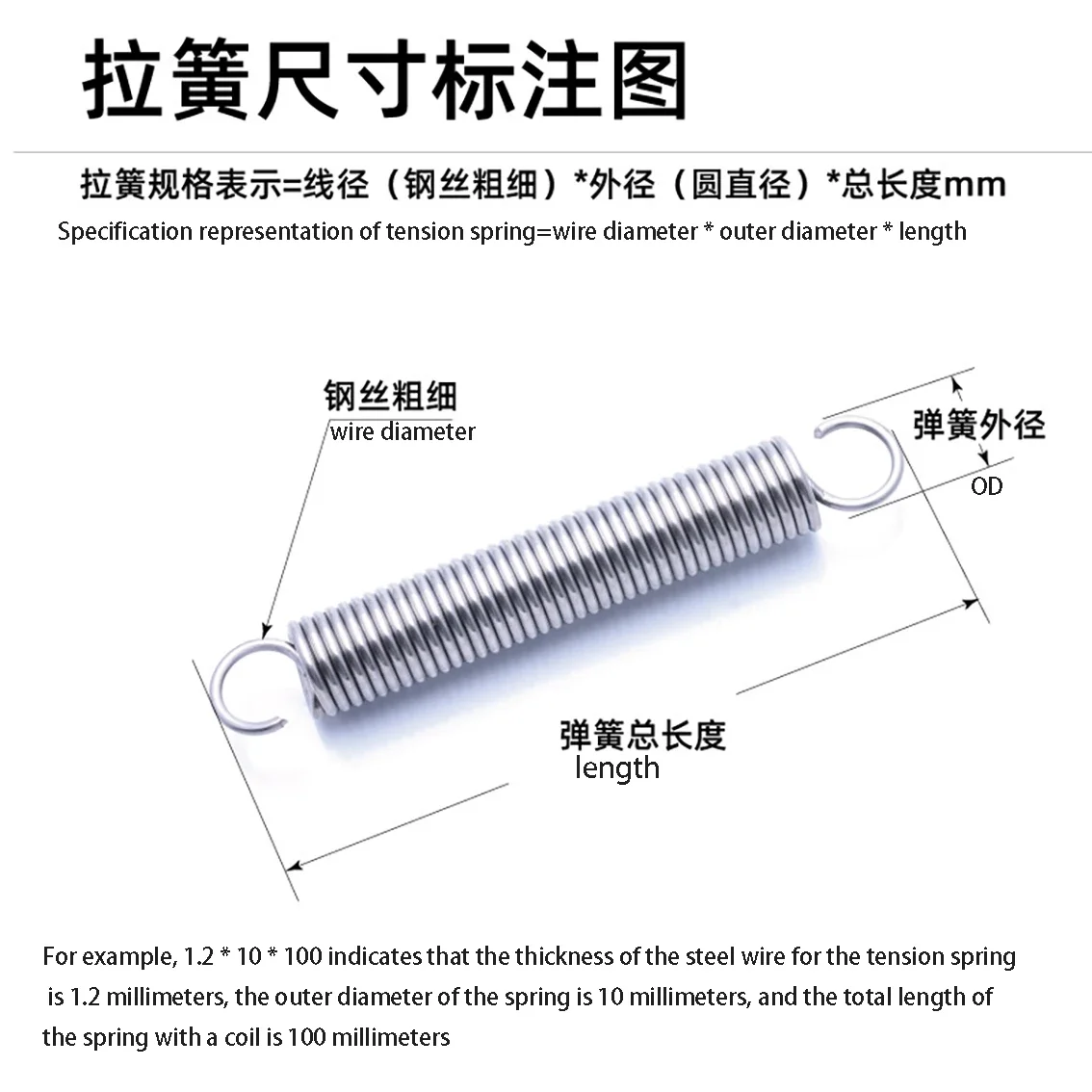 拉簧尺寸标注图

拉簧规格表示=线径（钢丝粗细）*外径（圆直径）*总长度mm
Specification representation of tension spring=wire diameter * outer diameter * length

钢丝粗细
wire diameter

弹簧外径
OD

弹簧总长度
length

For example, 1.2 * 10 * 100 indicates that the thickness of the steel wire for the tension spring is 1.2 millimeters, the outer diameter of the spring is 10 millimeters, and the total length of the spring with a coil is 100 millimeters