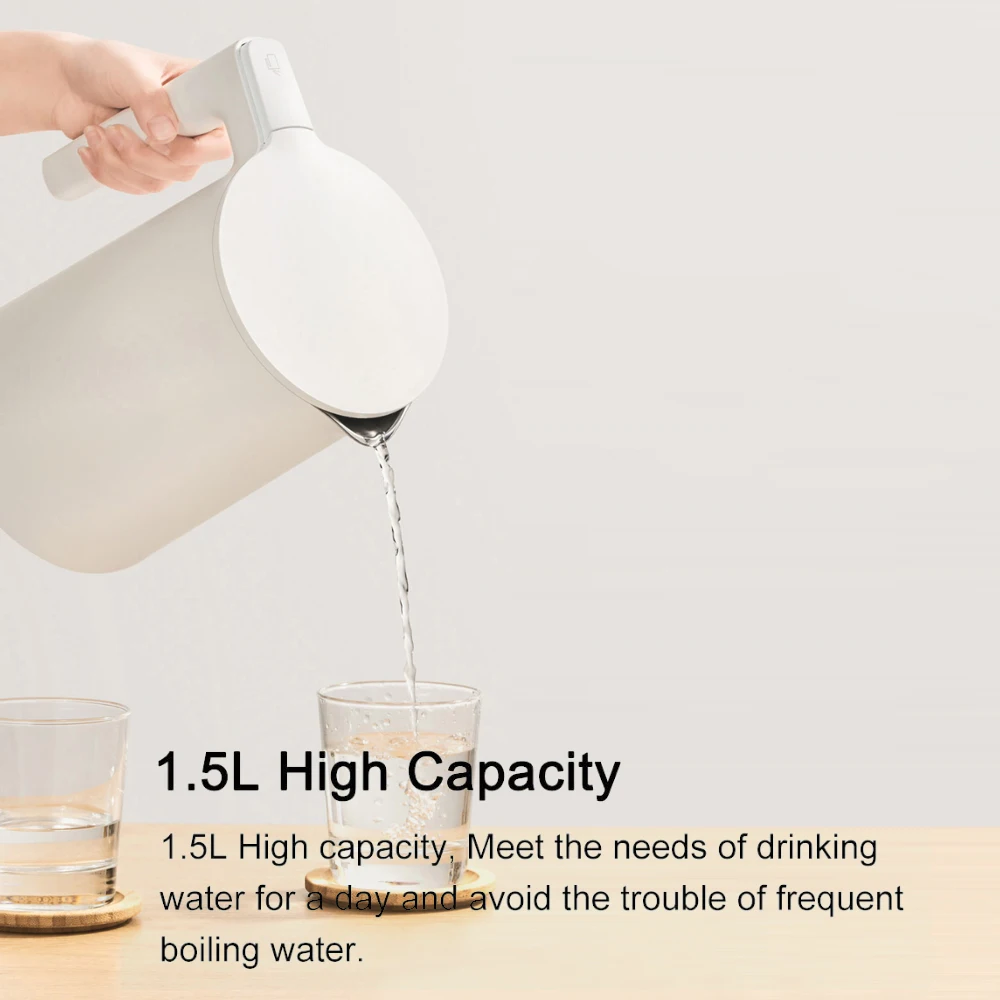 1.5L High Capacity

1.5L High capacity, Meet the needs of drinking water for a day and avoid the trouble of frequent boiling water.