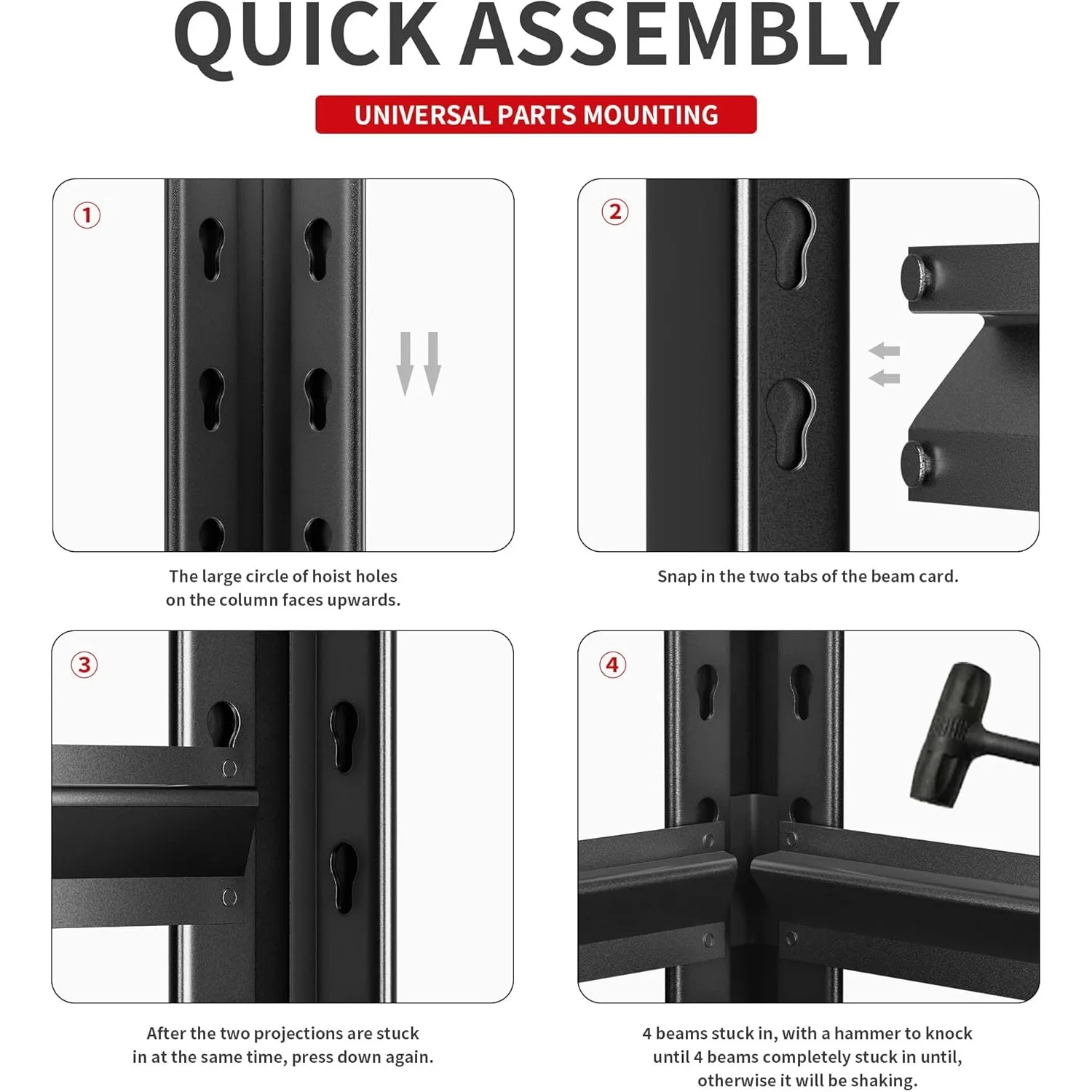 QUICK ASSEMBLY

UNIVERSAL PARTS MOUNTING

①

The large circle of hoist holes on the column faces upwards.

②

Snap in the two tabs of the beam card.

③

After the two projections are stuck in at the same time, press down again.

④

4 beams stuck in, with a hammer to knock until 4 beams completely stuck in until, otherwise it will be shaking.