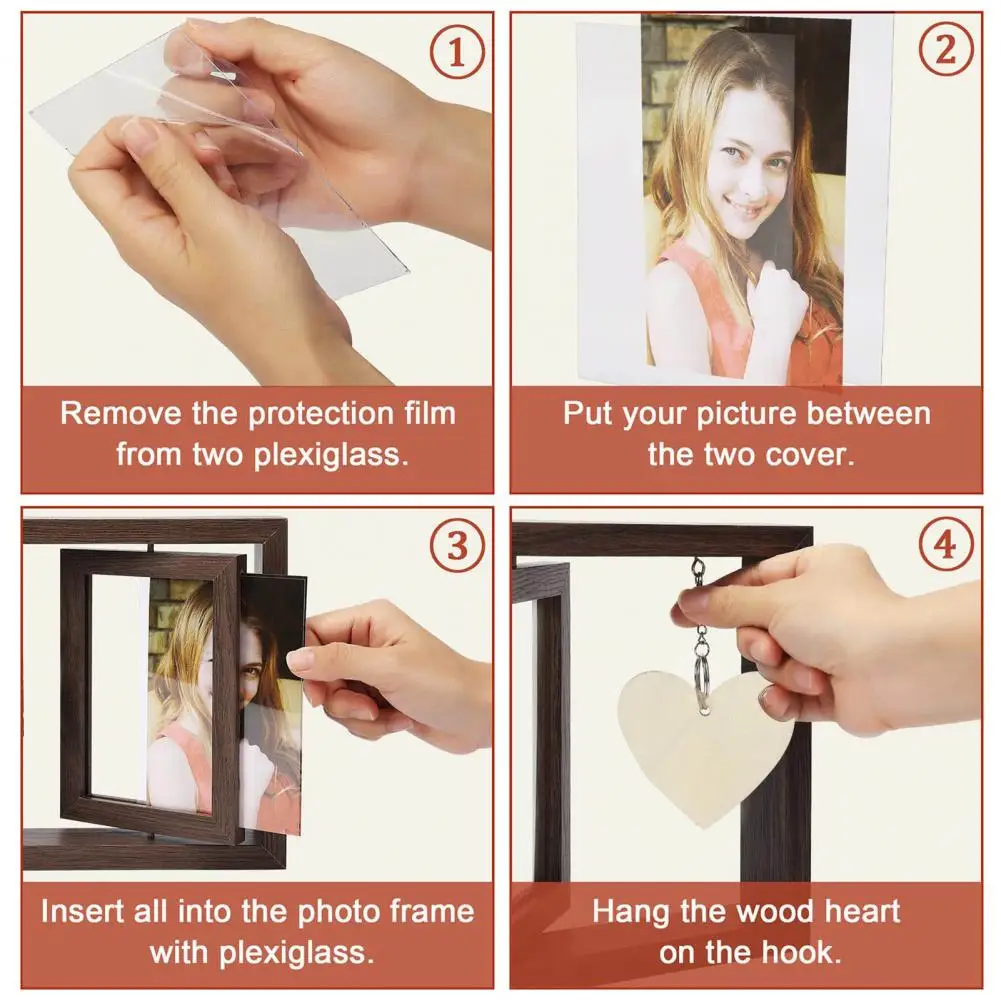 1

Remove the protection film from two plexiglass.

2

Put your picture between the two cover.

3

Insert all into the photo frame with plexiglass.

4

Hang the wood heart on the hook.