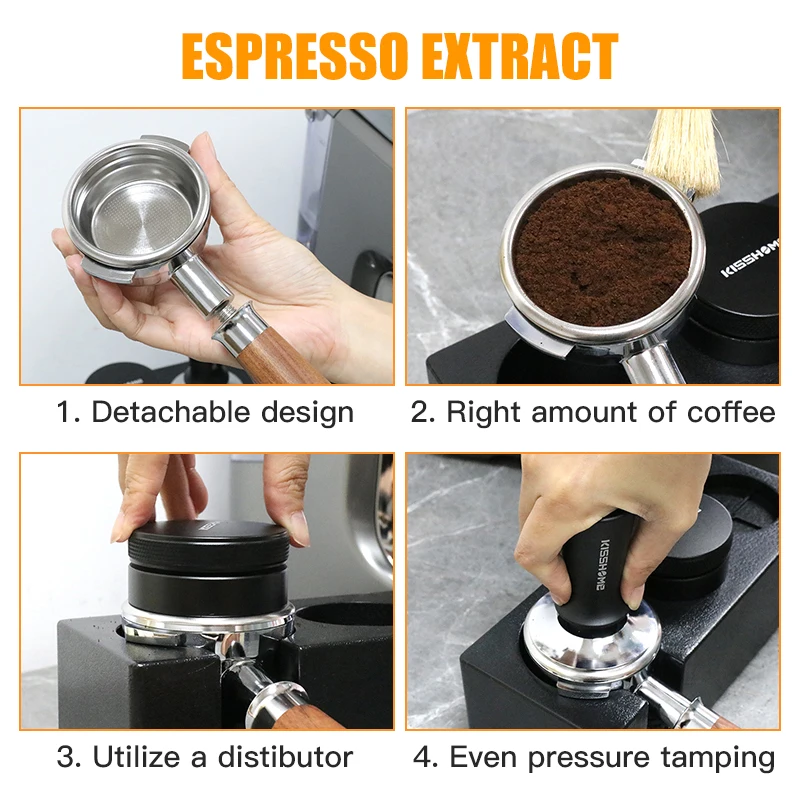 ESPRESSO EXTRACT

KISSHOME

1. Detachable design

2. Right amount of coffee

KISSHOME

3. Utilize a distibutor

4. Even pressure tamping