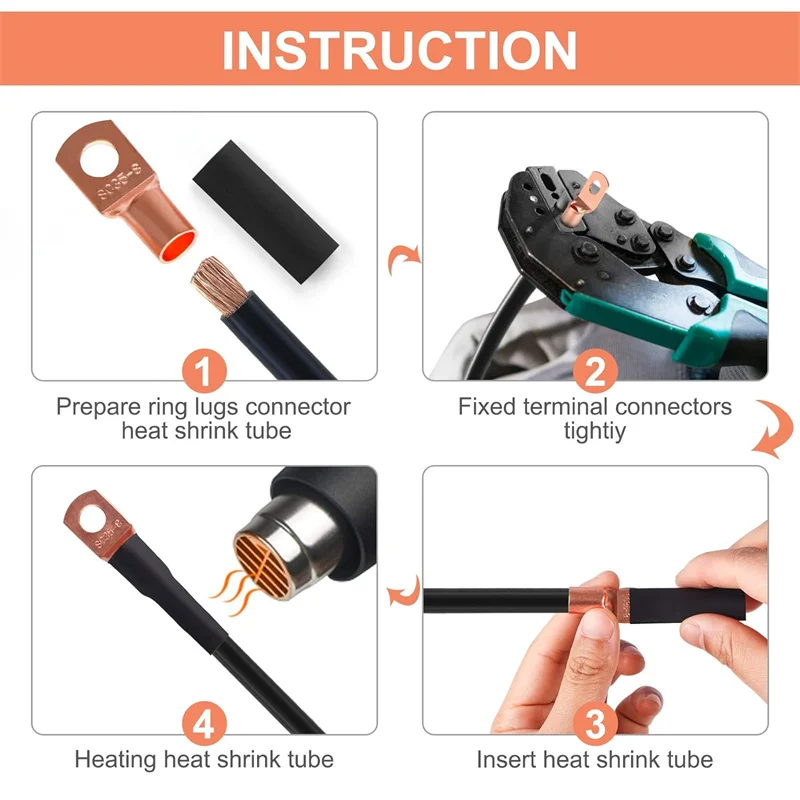 INSTRUCTION

SC35-8

1
Prepare ring lugs connector heat shrink tube

2
Fixed terminal connectors tightiy

SC35-8

4
Heating heat shrink tube

3
Insert heat shrink tube