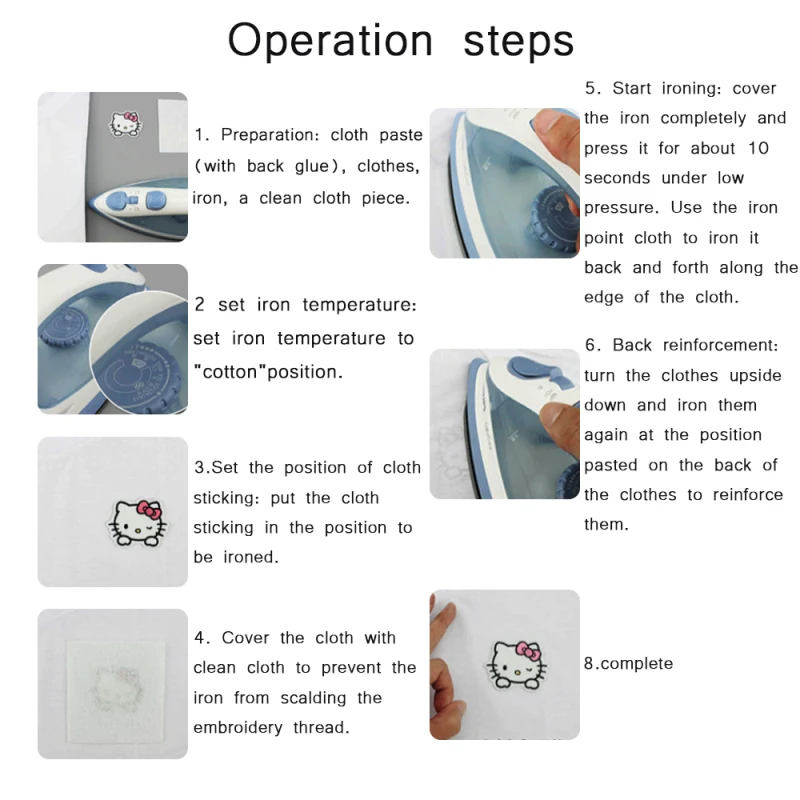 Operation steps

1. Preparation: cloth paste (with back glue), clothes, iron, a clean cloth piece.

2 set iron temperature: set iron temperature to "cotton"position.

3.Set the position of cloth sticking: put the cloth sticking in the position to be ironed.

4. Cover the cloth with clean cloth to prevent the iron from scalding the embroidery thread.

5. Start ironing: cover the iron completely and press it for about 10 seconds under low pressure. Use the iron point cloth to iron it back and forth along the edge of the cloth.

6. Back reinforcement: turn the clothes upside down and iron them again at the position pasted on the back of the clothes to reinforce them.

8.complete