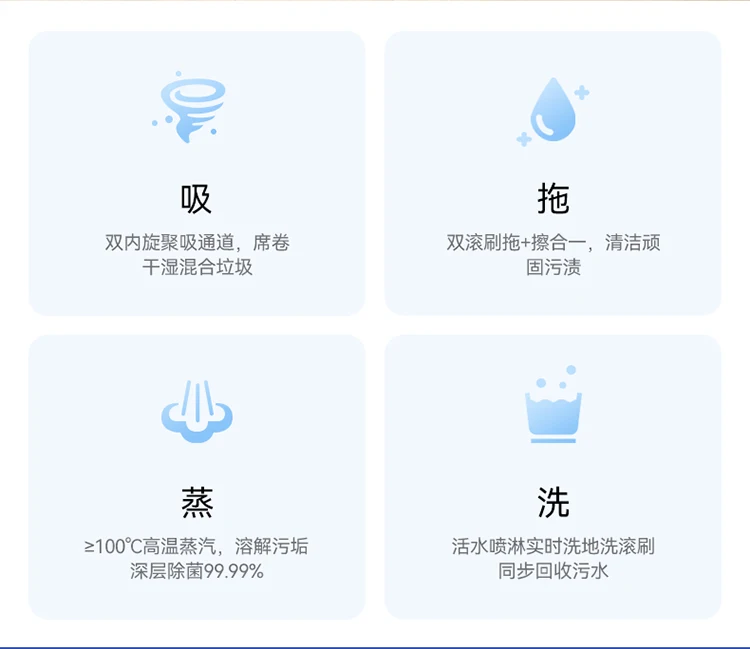 吸

双内旋聚吸通道，席卷干湿混合垃圾

拖

双滚刷拖+擦合一，清洁顽固污渍

蒸

≥100℃高温蒸汽，溶解污垢深层除菌99.99%

洗

活水喷淋实时洗地洗滚刷同步回收污水