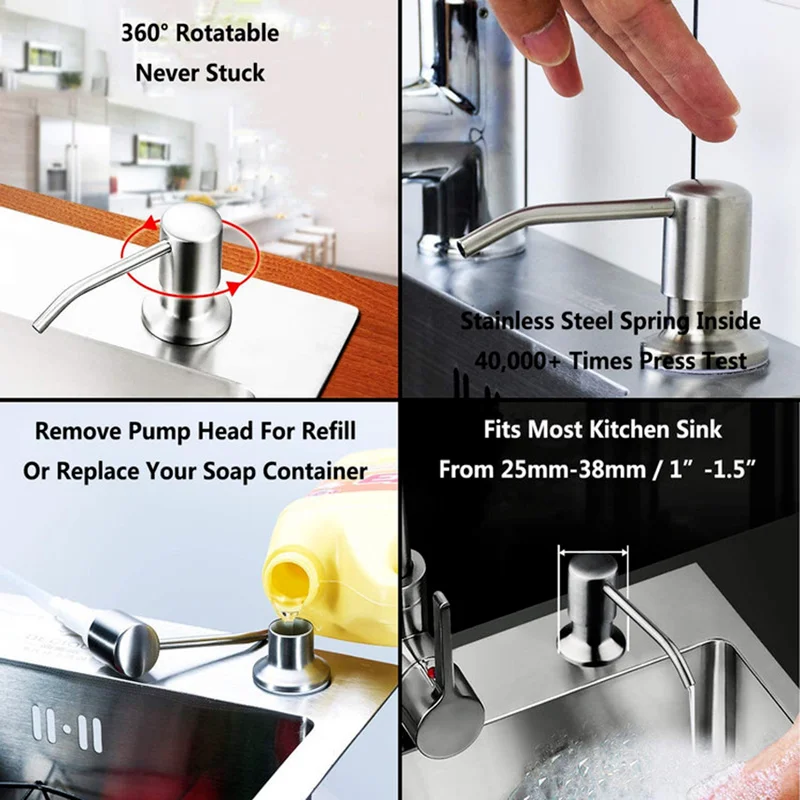 360° Rotatable
Never Stuck

Stainless Steel Spring Inside
40,000+ Times Press Test

Remove Pump Head For Refill
Or Replace Your Soap Container

Fits Most Kitchen Sink
From 25mm-38mm / 1” -1.5”