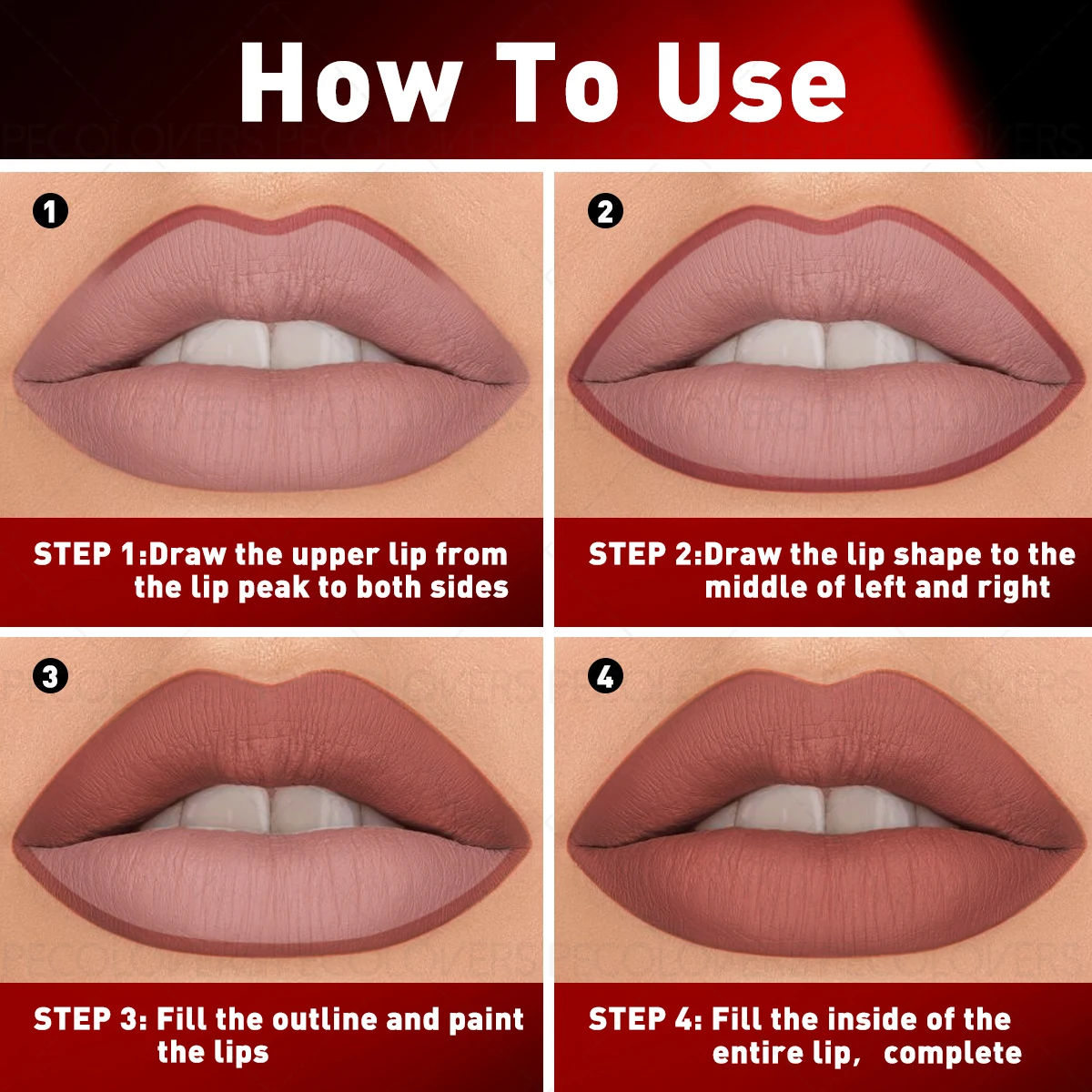 How To Use

1

STEP 1:Draw the upper lip from the lip peak to both sides

2

STEP 2:Draw the lip shape to the middle of left and right

3

STEP 3: Fill the outline and paint the lips

4

STEP 4: Fill the inside of the entire lip, complete