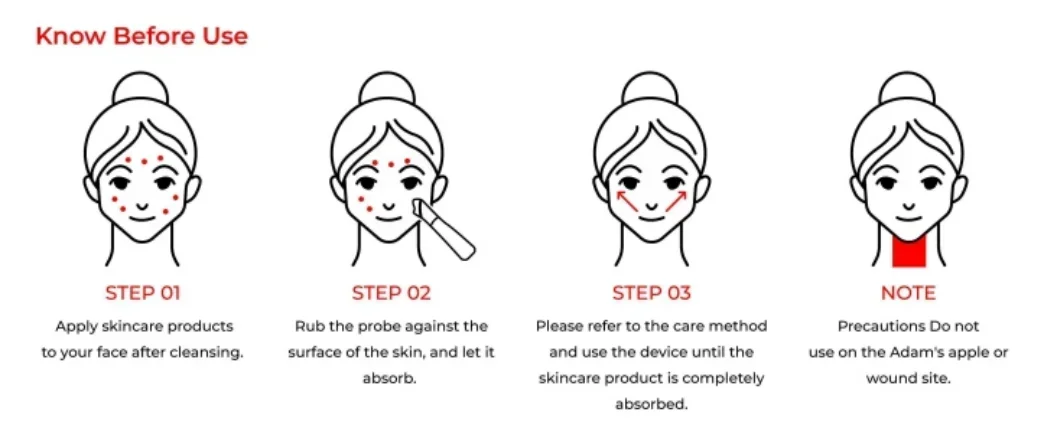 Know Before Use

STEP 01

Apply skincare products to your face after cleansing.

STEP 02

Rub the probe against the surface of the skin, and let it absorb.

STEP 03

Please refer to the care method and use the device until the skincare product is completely absorbed.

NOTE

Precautions Do not use on the Adam's apple or wound site.