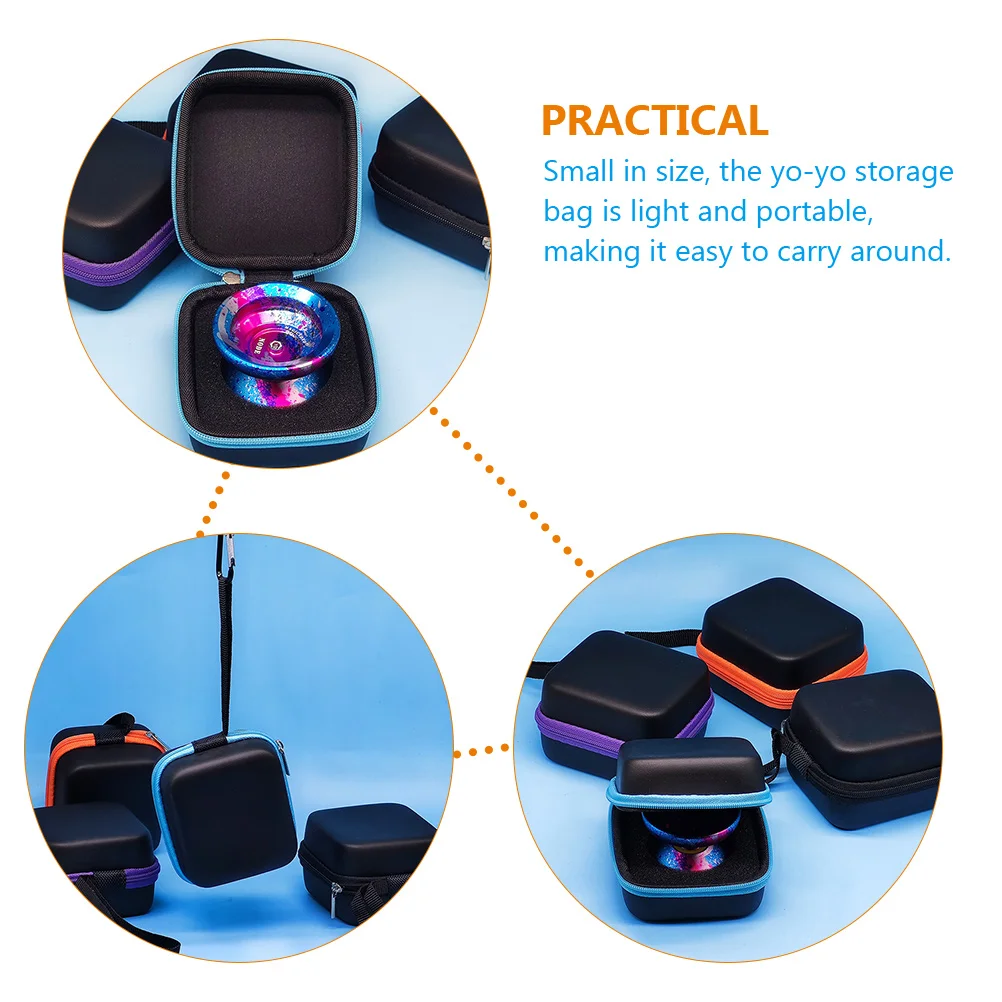 PRACTICAL

Small in size, the yo-yo storage bag is light and portable, making it easy to carry around.