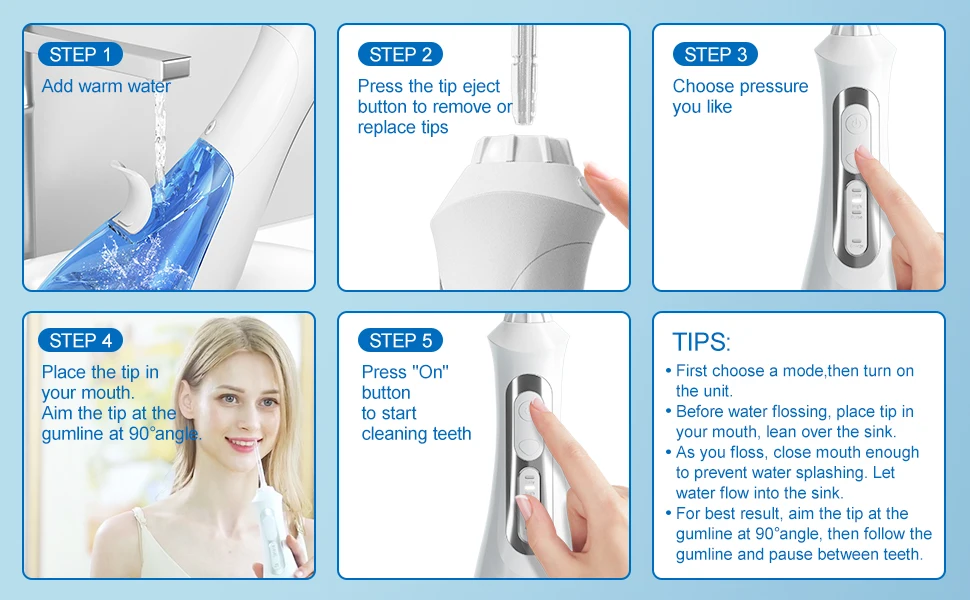 STEP 1
Add warm water

STEP 2
Press the tip eject button to remove or replace tips

STEP 3
Choose pressure you like

STEP 4
Place the tip in your mouth. Aim the tip at the gumline at 90°angle.

STEP 5
Press "On" button to start cleaning teeth

TIPS:
• First choose a mode,then turn on the unit.
• Before water flossing, place tip in your mouth, lean over the sink.
• As you floss, close mouth enough to prevent water splashing. Let water flow into the sink.
• For best result, aim the tip at the gumline at 90°angle, then follow the gumline and pause between teeth.