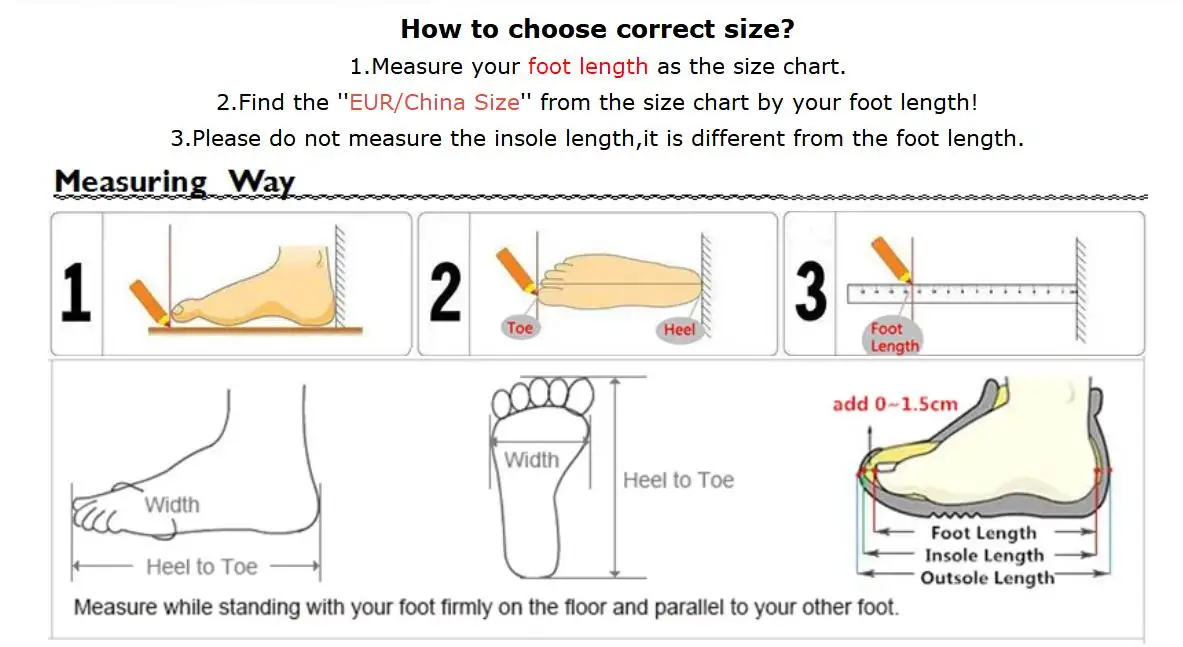 How to choose correct size?

1.Measure your foot length as the size chart.

2.Find the ''EUR/China Size'' from the size chart by your foot length!

3.Please do not measure the insole length,it is different from the foot length.

Measuring Way

1

2

Toe

Heel

3

Foot Length

Width

Heel to Toe

Width

Heel to Toe

add 0~1.5cm

Foot Length

Insole Length

Outsole Length

Measure while standing with your foot firmly on the floor and parallel to your other foot.