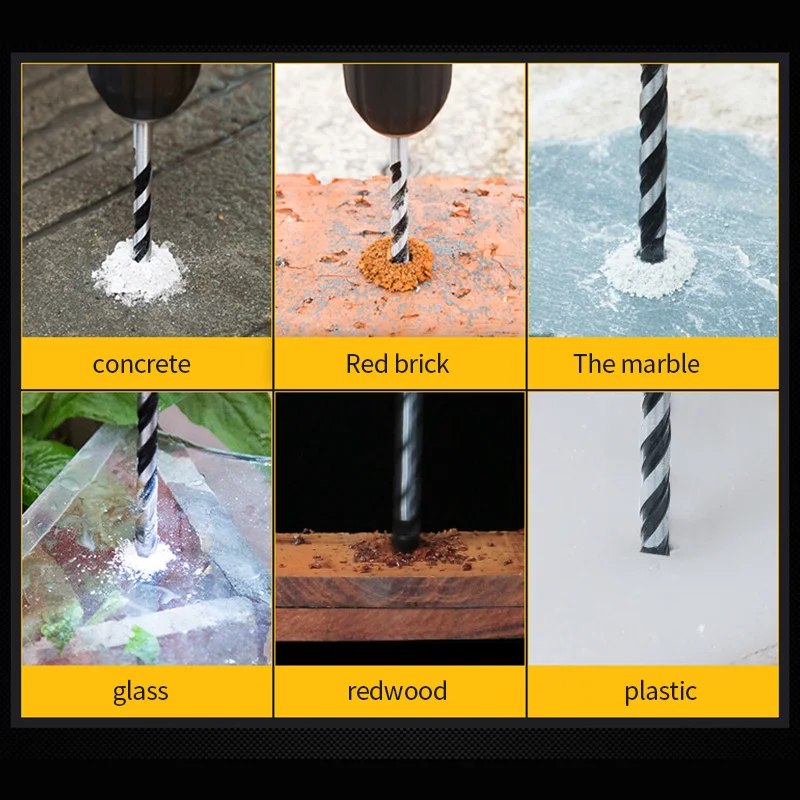 concrete

Red brick

The marble

glass

redwood

plastic