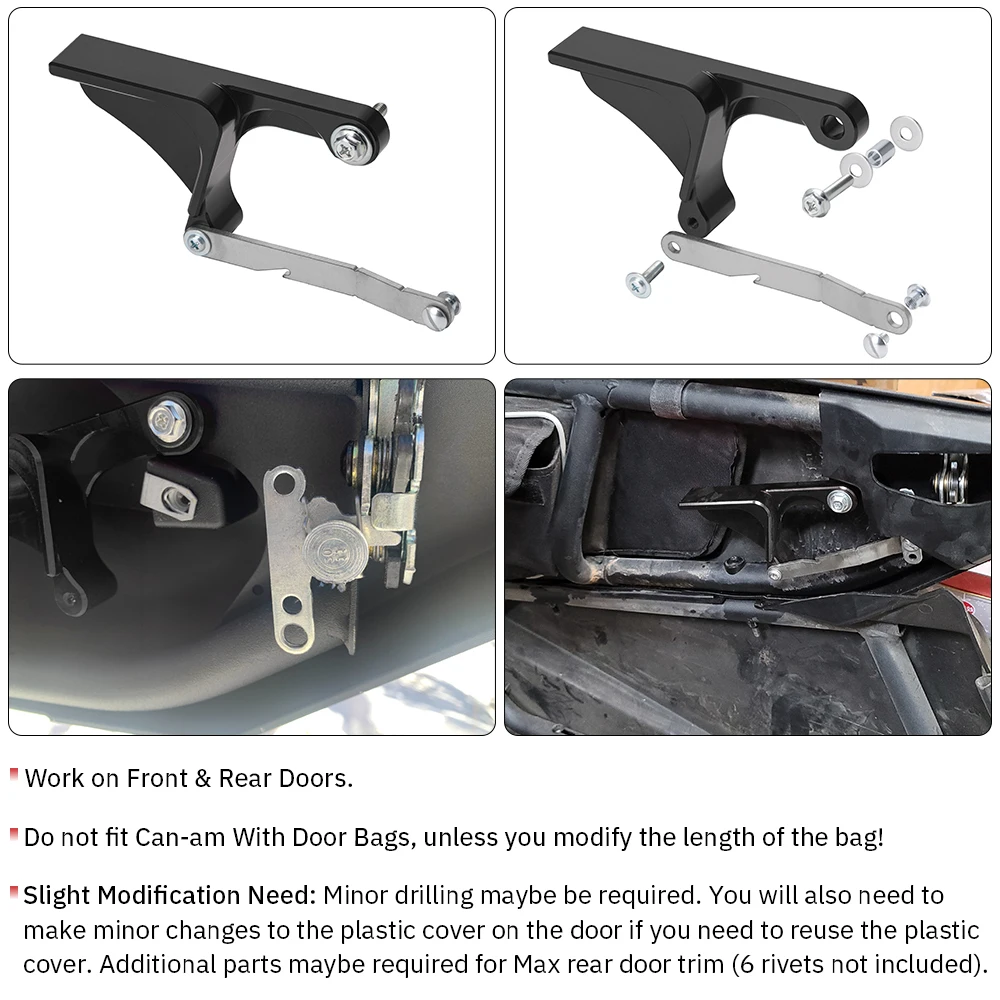 Work on Front & Rear Doors.

Do not fit Can-am With Door Bags, unless you modify the length of the bag!

Slight Modification Need: Minor drilling maybe be required. You will also need to make minor changes to the plastic cover on the door if you need to reuse the plastic cover. Additional parts maybe required for Max rear door trim (6 rivets not included).