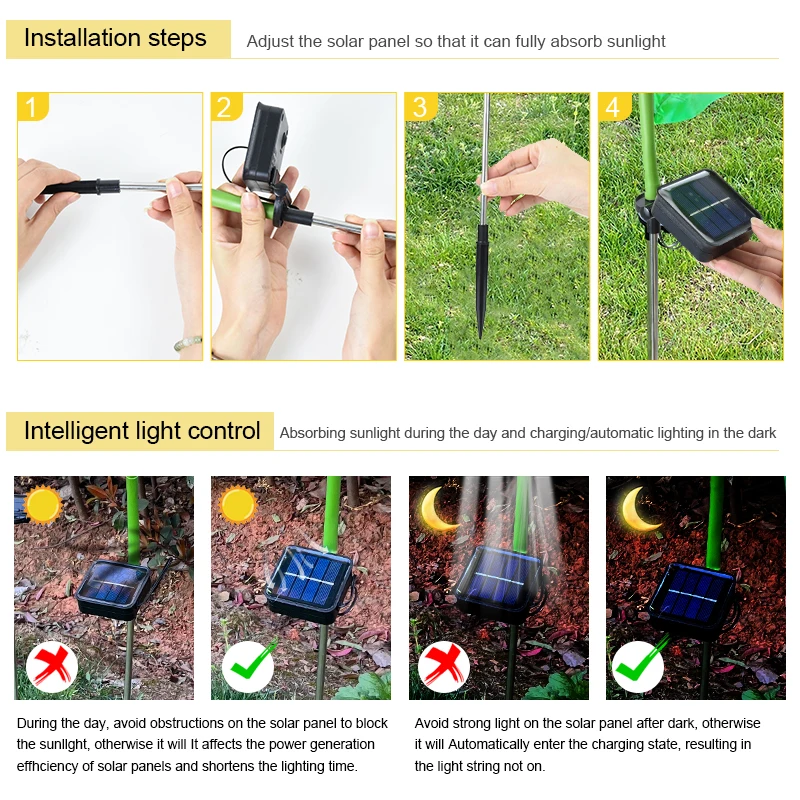 Installation steps
Adjust the solar panel so that it can fully absorb sunlight

1
2
3
4

Intelligent light control
Absorbing sunlight during the day and charging/automatic lighting in the dark

During the day, avoid obstructions on the solar panel to block the sunlight, otherwise it will It affects the power generation effhciency of solar panels and shortens the lighting time.

Avoid strong light on the solar panel after dark, otherwise it will Automatically enter the charging state, resulting in the light string not on.