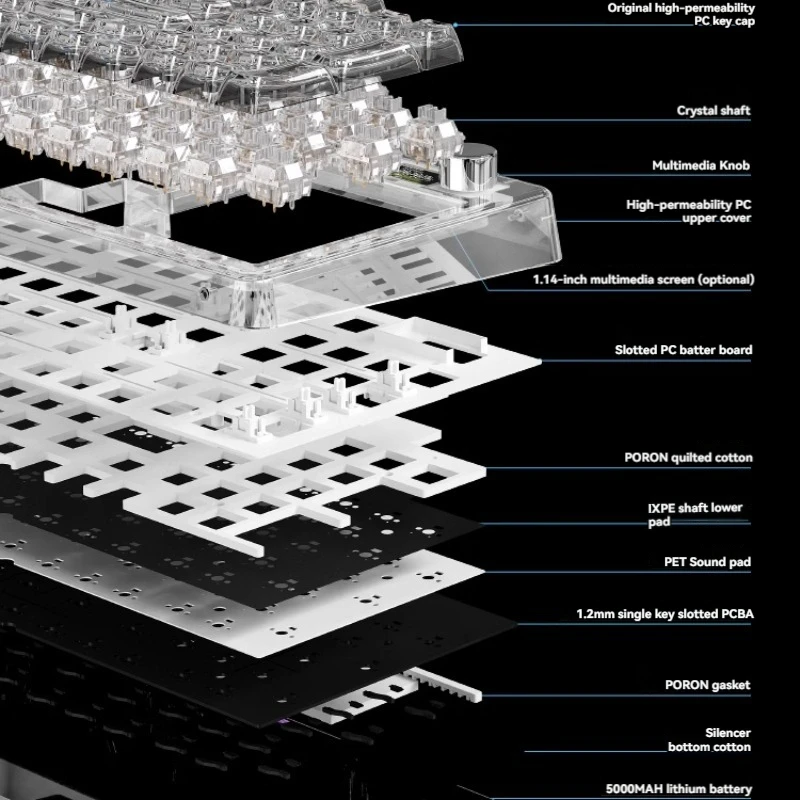 Original high-permeability PC key cap

Crystal shaft

Multimedia Knob

High-permeability PC upper cover

1.14-inch multimedia screen (optional)

Slotted PC batter board

PORON quilted cotton

IXPE shaft lower pad

PET Sound pad

1.2mm single key slotted PCBA

PORON gasket

Silencer bottom cotton

5000MAH lithium battery