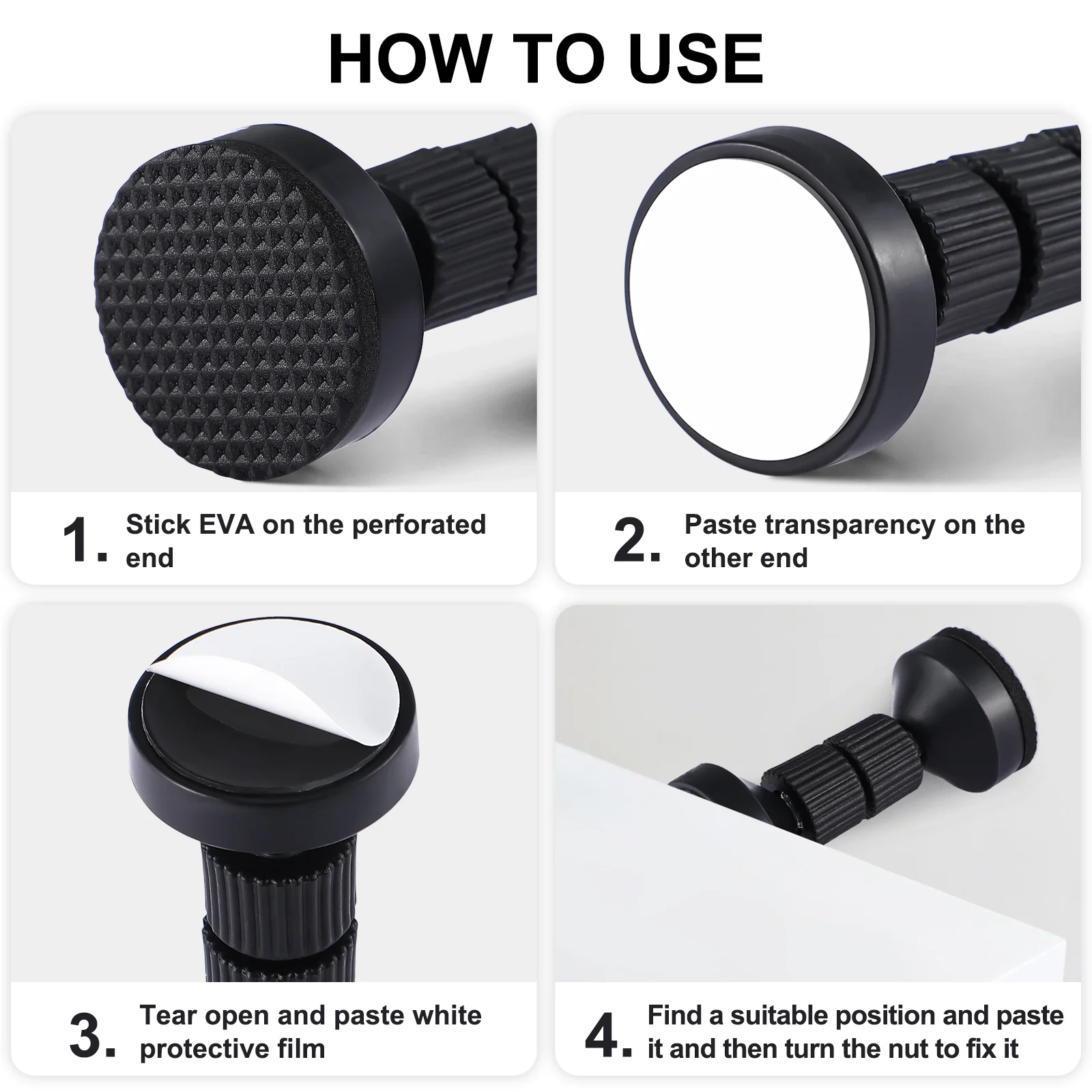 HOW TO USE

1. Stick EVA on the perforated end

2. Paste transparency on the other end

3. Tear open and paste white protective film

4. Find a suitable position and paste it and then turn the nut to fix it