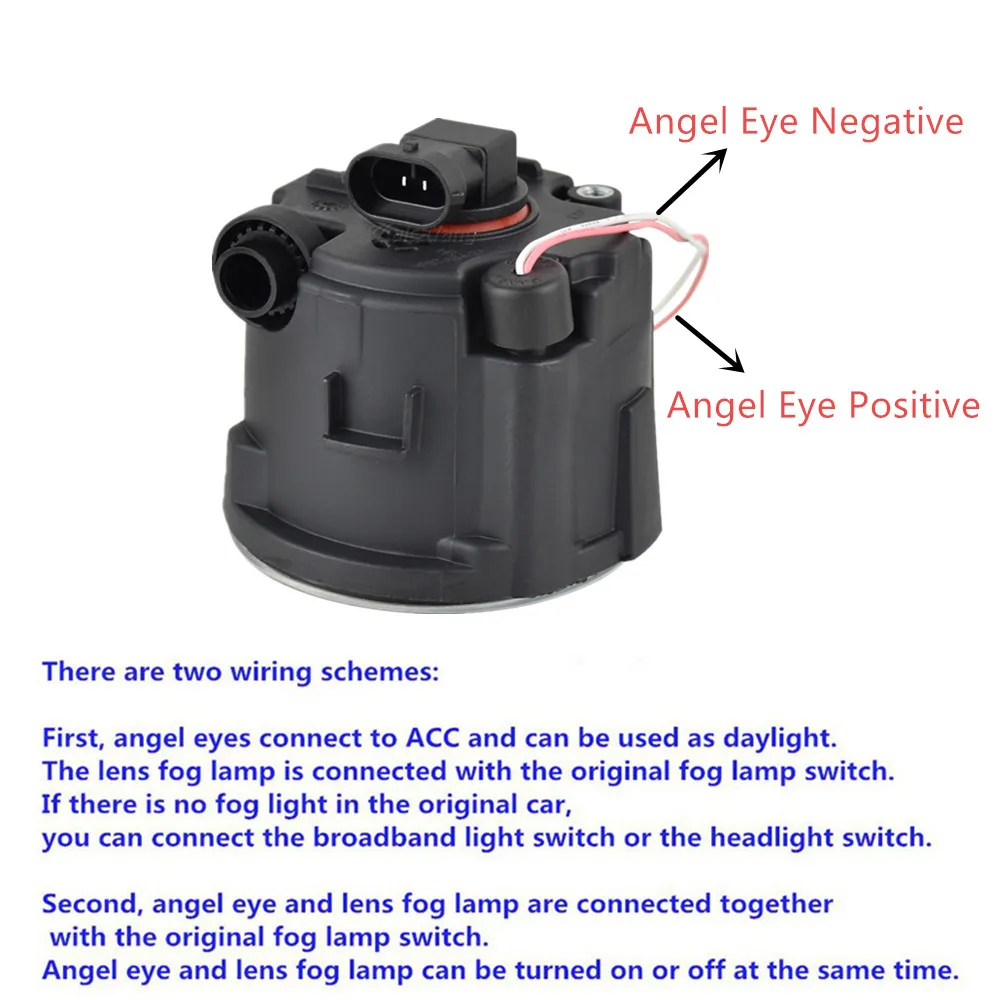 Angel Eye Negative

Angel Eye Positive

There are two wiring schemes:

First, angel eyes connect to ACC and can be used as daylight.
The lens fog lamp is connected with the original fog lamp switch.
If there is no fog light in the original car,
you can connect the broadband light switch or the headlight switch.

Second, angel eye and lens fog lamp are connected together
with the original fog lamp switch.
Angel eye and lens fog lamp can be turned on or off at the same time.