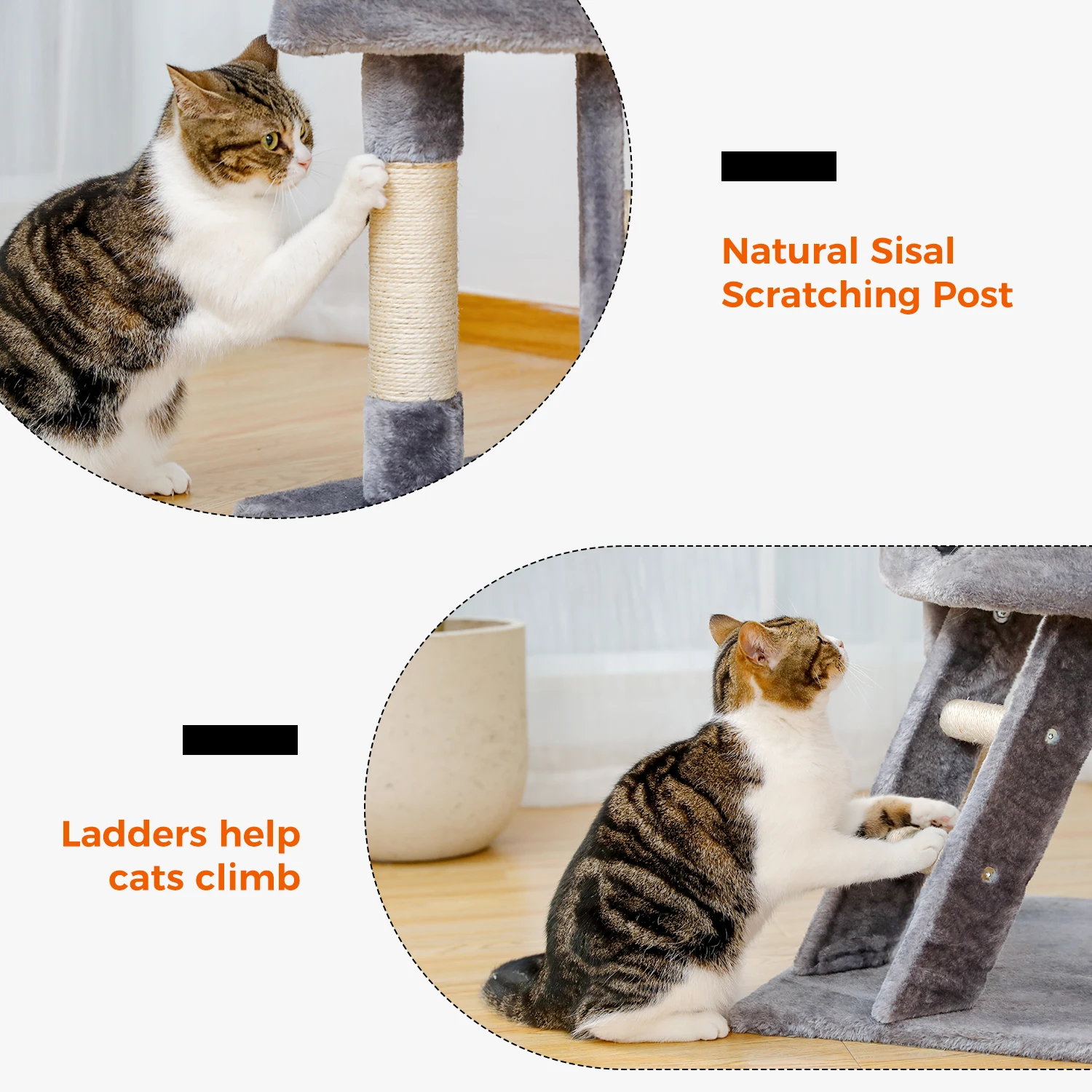 Natural Sisal Scratching Post

Ladders help cats climb