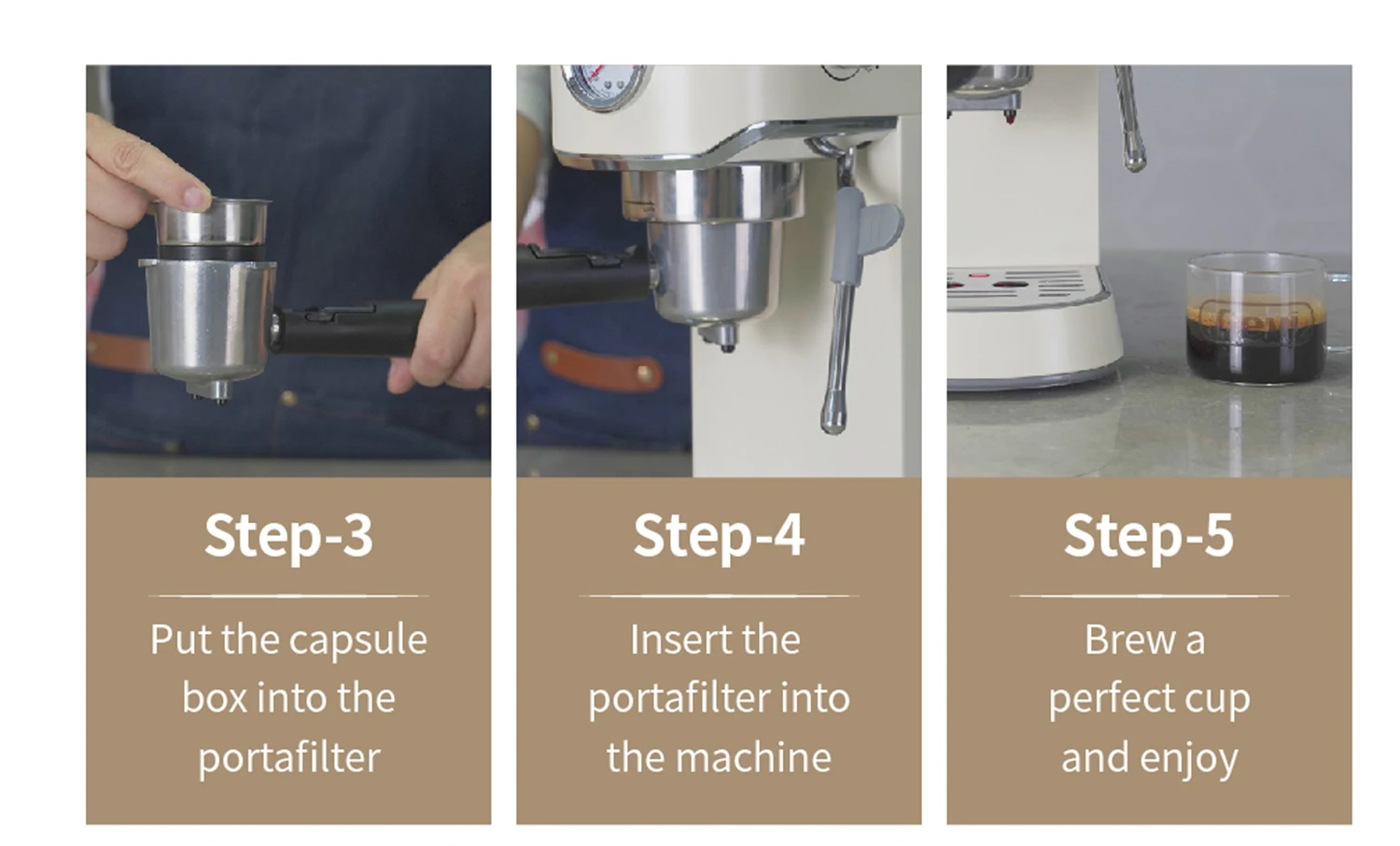 Step-3

Put the capsule box into the portafilter

Step-4

Insert the portafilter into the machine

Step-5

Brew a perfect cup and enjoy