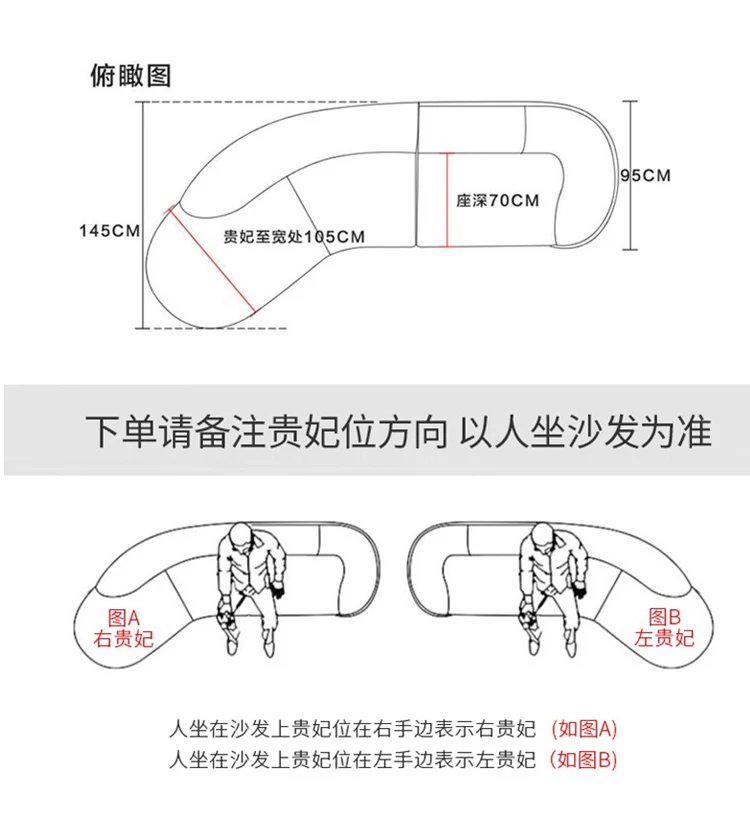 俯瞰图

145CM

贵妃至宽处105CM

座深70CM

95CM

下单请备注贵妃位方向 以人坐沙发为准

图A
右贵妃

图B
左贵妃

人坐在沙发上贵妃位在右手边表示右贵妃 (如图A)
人坐在沙发上贵妃位在左手边表示左贵妃 (如图B)