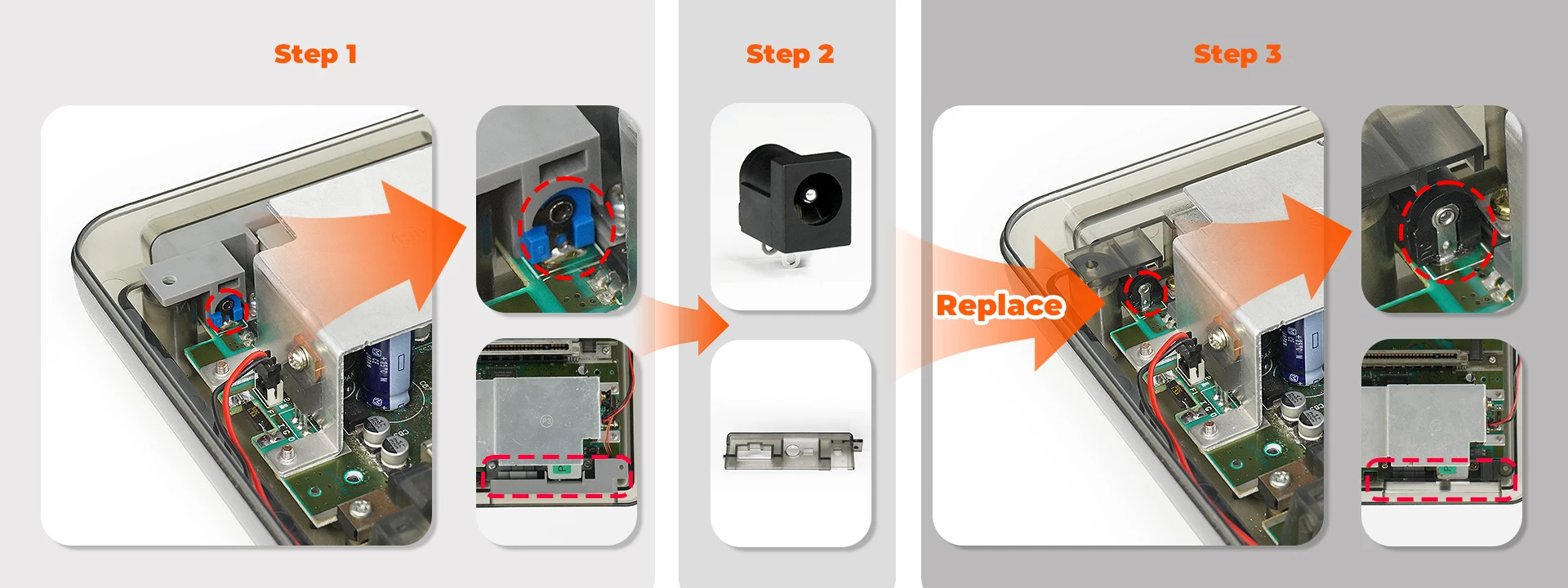 Step 1

Step 2

Step 3

Replace