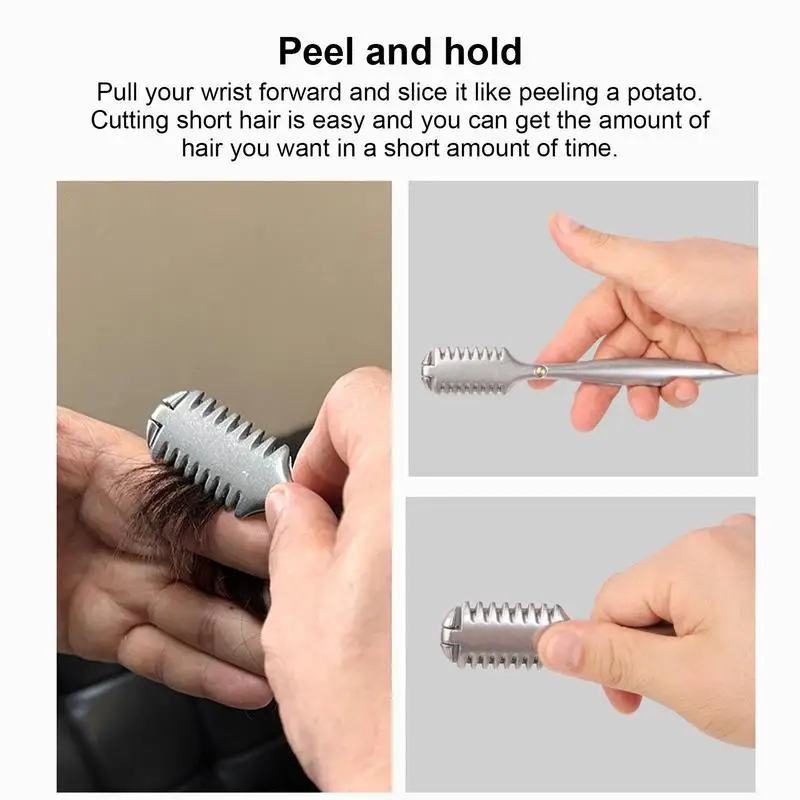 Peel and hold

Pull your wrist forward and slice it like peeling a potato. Cutting short hair is easy and you can get the amount of hair you want in a short amount of time.