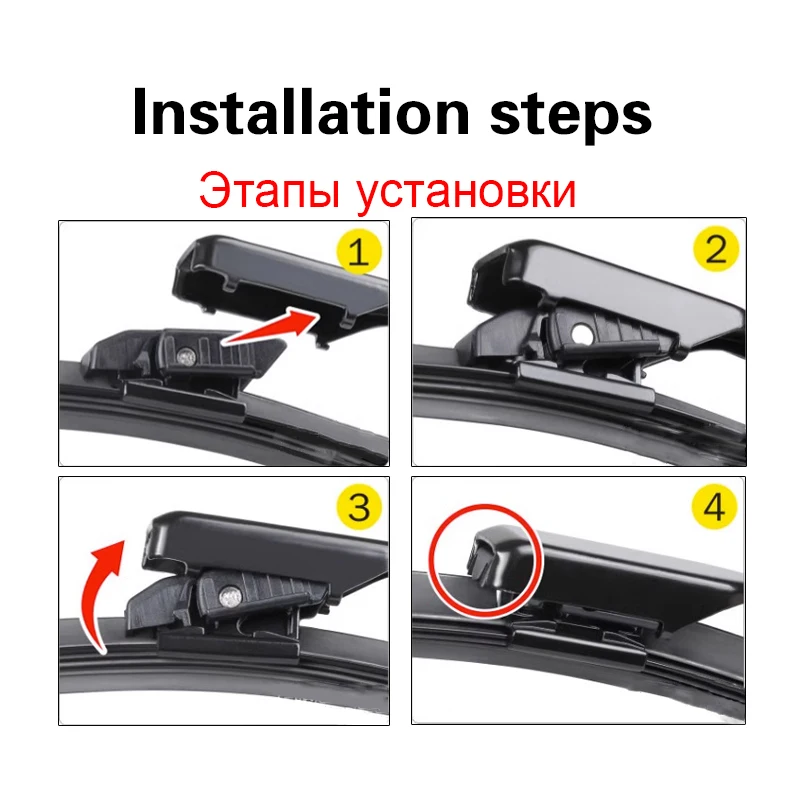 Installation steps

Этапы установки

1

2

3

4