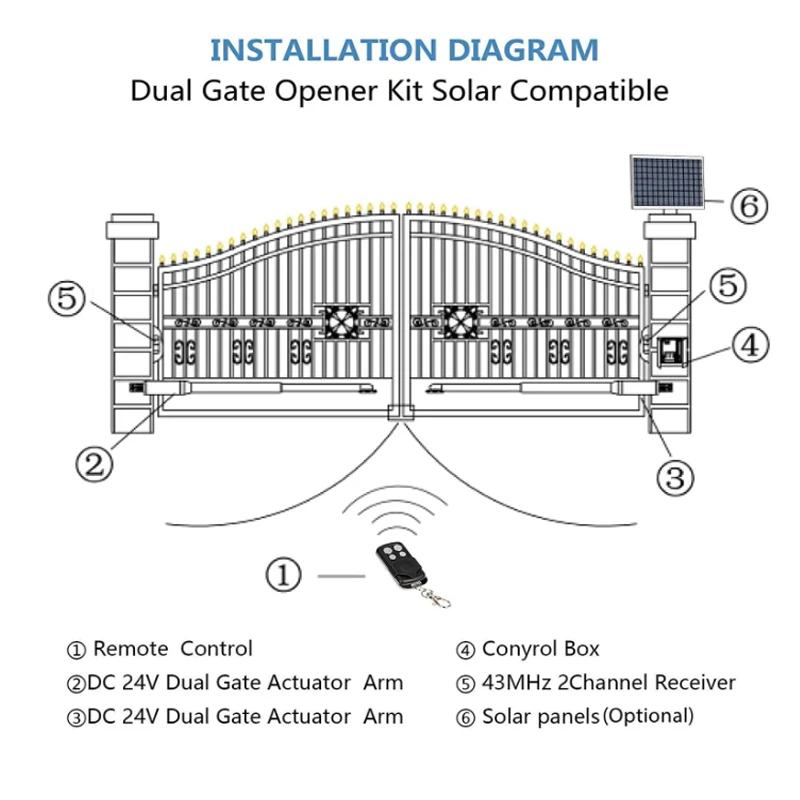 INSTALLATION DIAGRAM
Dual Gate Opener Kit Solar Compatible

⑥
⑤
⑤
④
②
③
①

① Remote Control
②DC 24V Dual Gate Actuator Arm
③DC 24V Dual Gate Actuator Arm

④ Conyrol Box
⑤ 43MHz 2Channel Receiver
⑥ Solar panels(Optional)