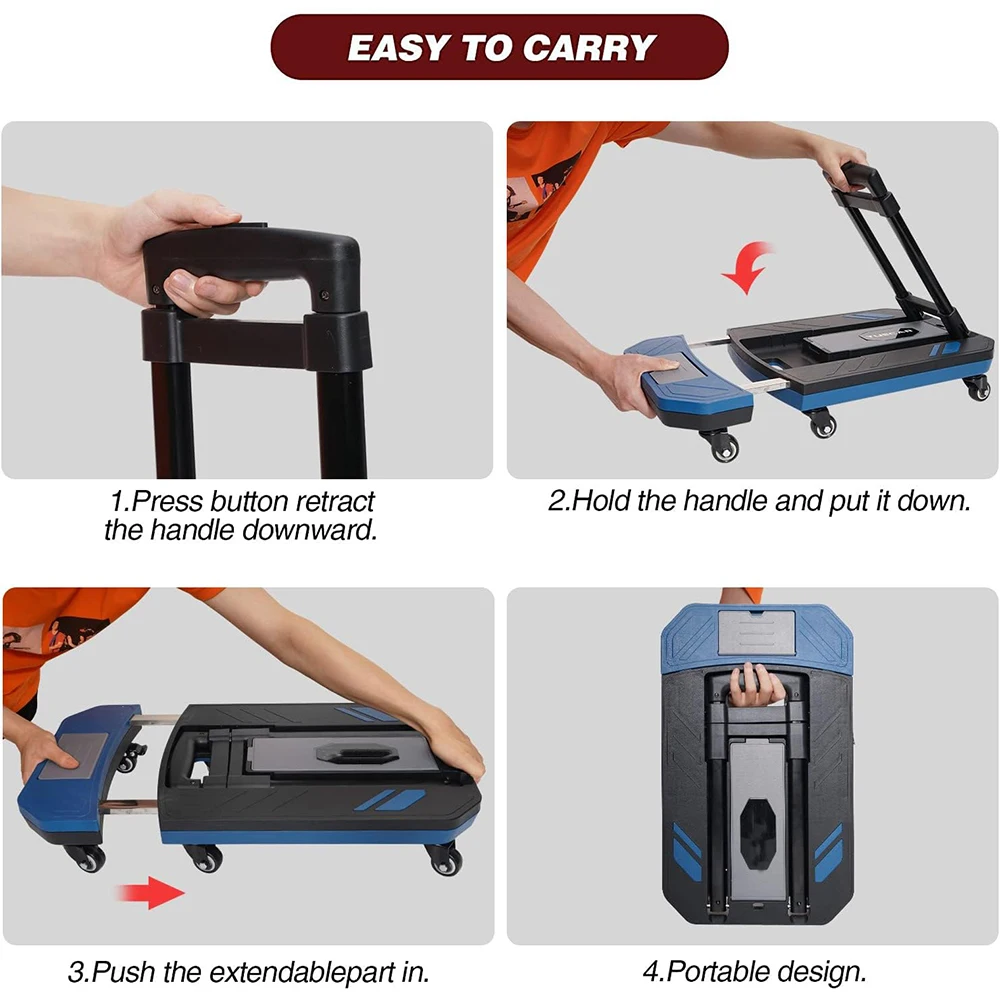 EASY TO CARRY

1.Press button retract the handle downward.

2.Hold the handle and put it down.

3.Push the extendablepart in.

4.Portable design.