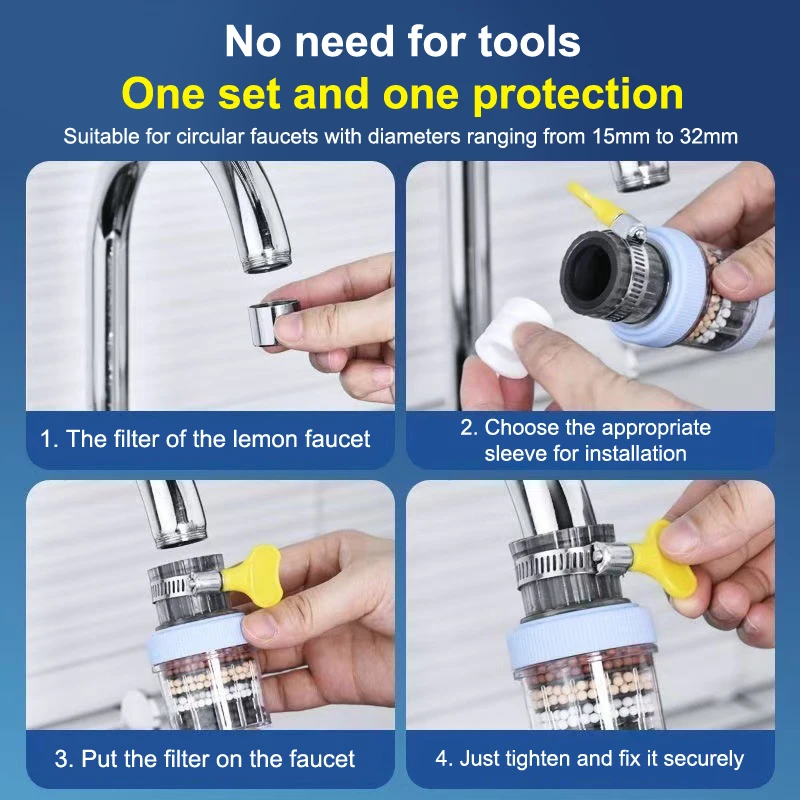 No need for tools

One set and one protection

Suitable for circular faucets with diameters ranging from 15mm to 32mm

1. The filter of the lemon faucet

2. Choose the appropriate sleeve for installation

3. Put the filter on the faucet

4. Just tighten and fix it securely