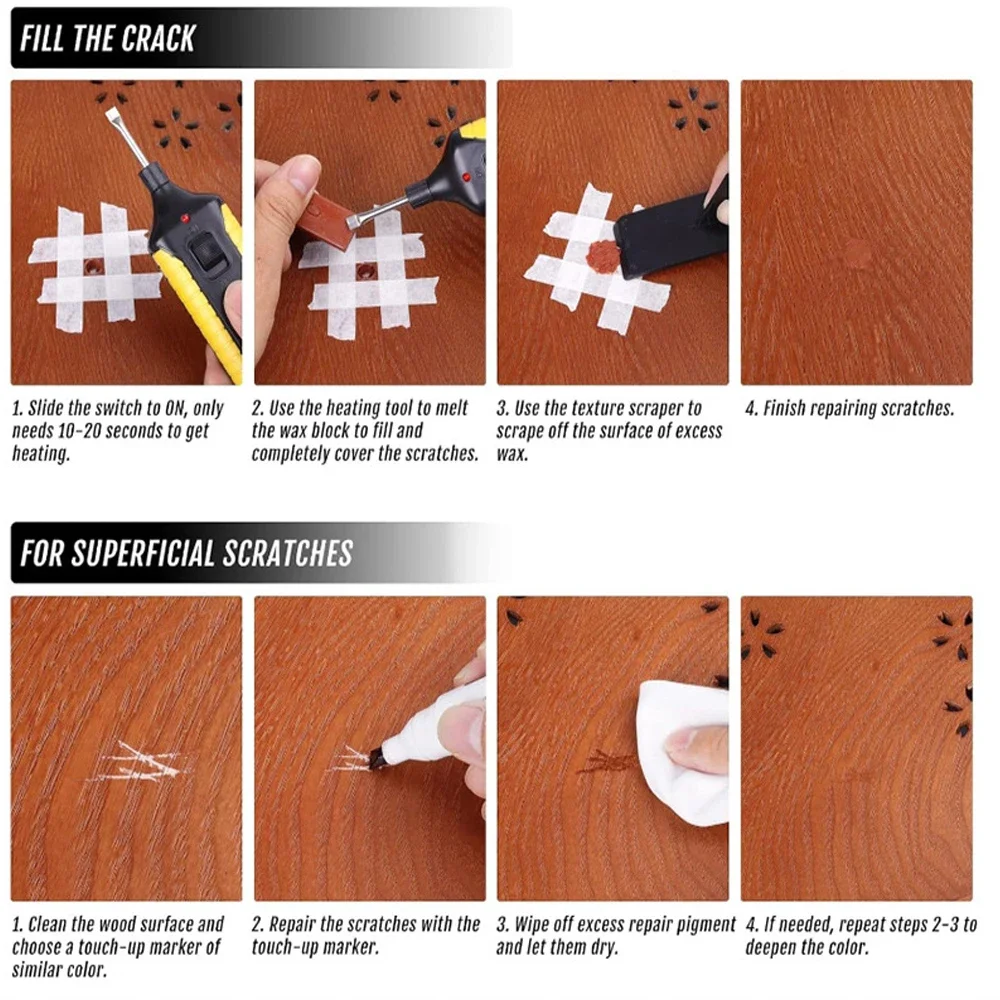 FILL THE CRACK

1. Slide the switch to ON, only needs 10-20 seconds to get heating.

2. Use the heating tool to melt the wax block to fill and completely cover the scratches.

3. Use the texture scraper to scrape off the surface of excess wax.

4. Finish repairing scratches.

FOR SUPERFICIAL SCRATCHES

1. Clean the wood surface and choose a touch-up marker of similar color.

2. Repair the scratches with the touch-up marker.

3. Wipe off excess repair pigment and let them dry.

4. If needed, repeat steps 2-3 to deepen the color.