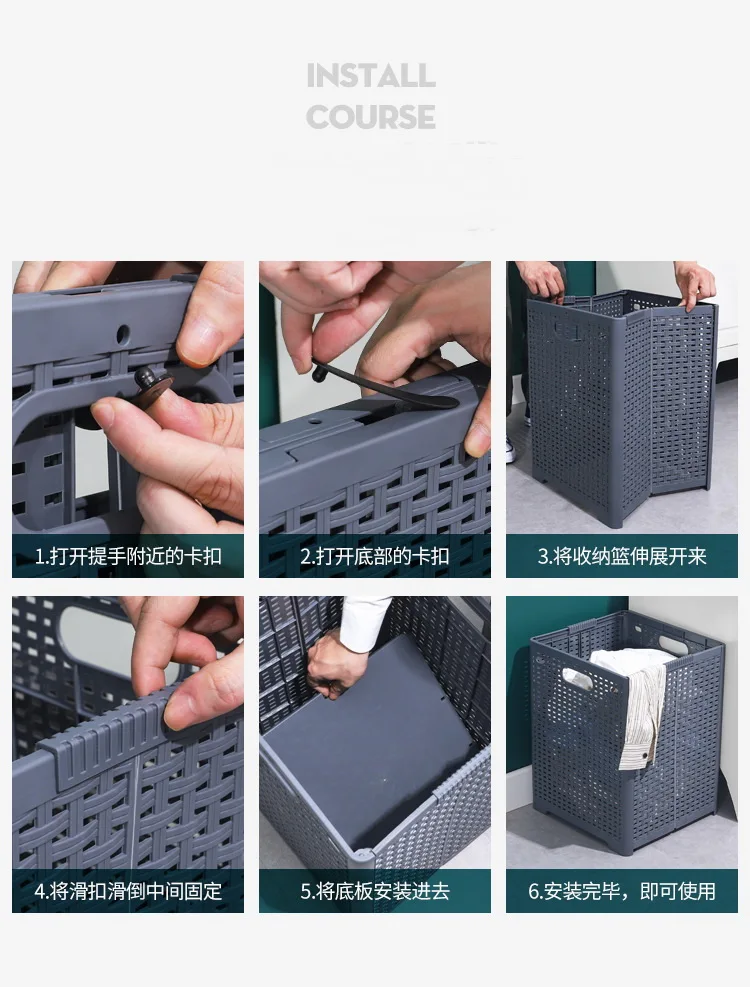 INSTALL COURSE

1.打开提手附近的卡扣

2.打开底部的卡扣

3.将收纳篮伸展开来

4.将滑扣滑倒中间固定

5.将底板安装进去

6.安装完毕，即可使用