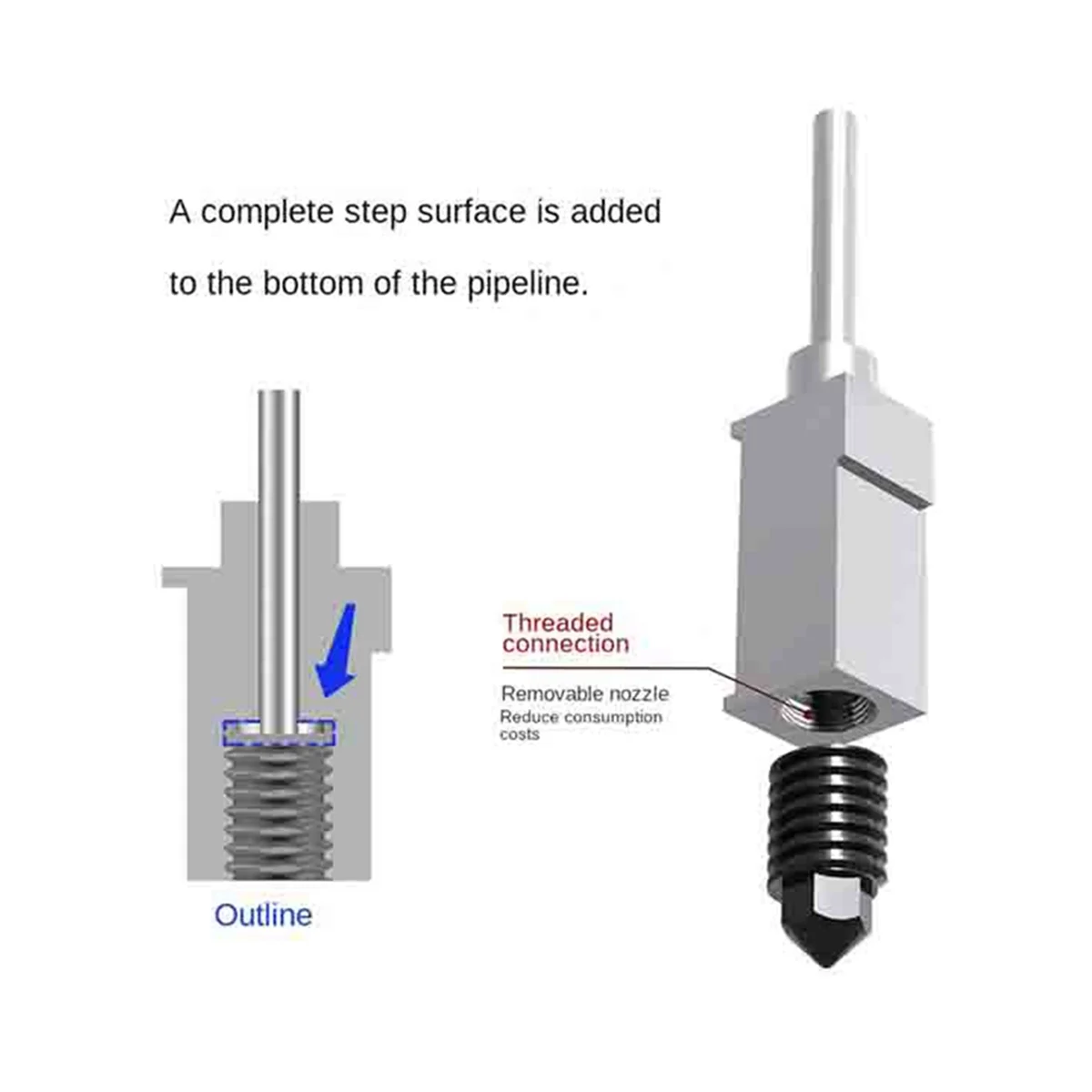 A complete step surface is added to the bottom of the pipeline.

Outline

Threaded connection

Removable nozzle
Reduce consumption costs